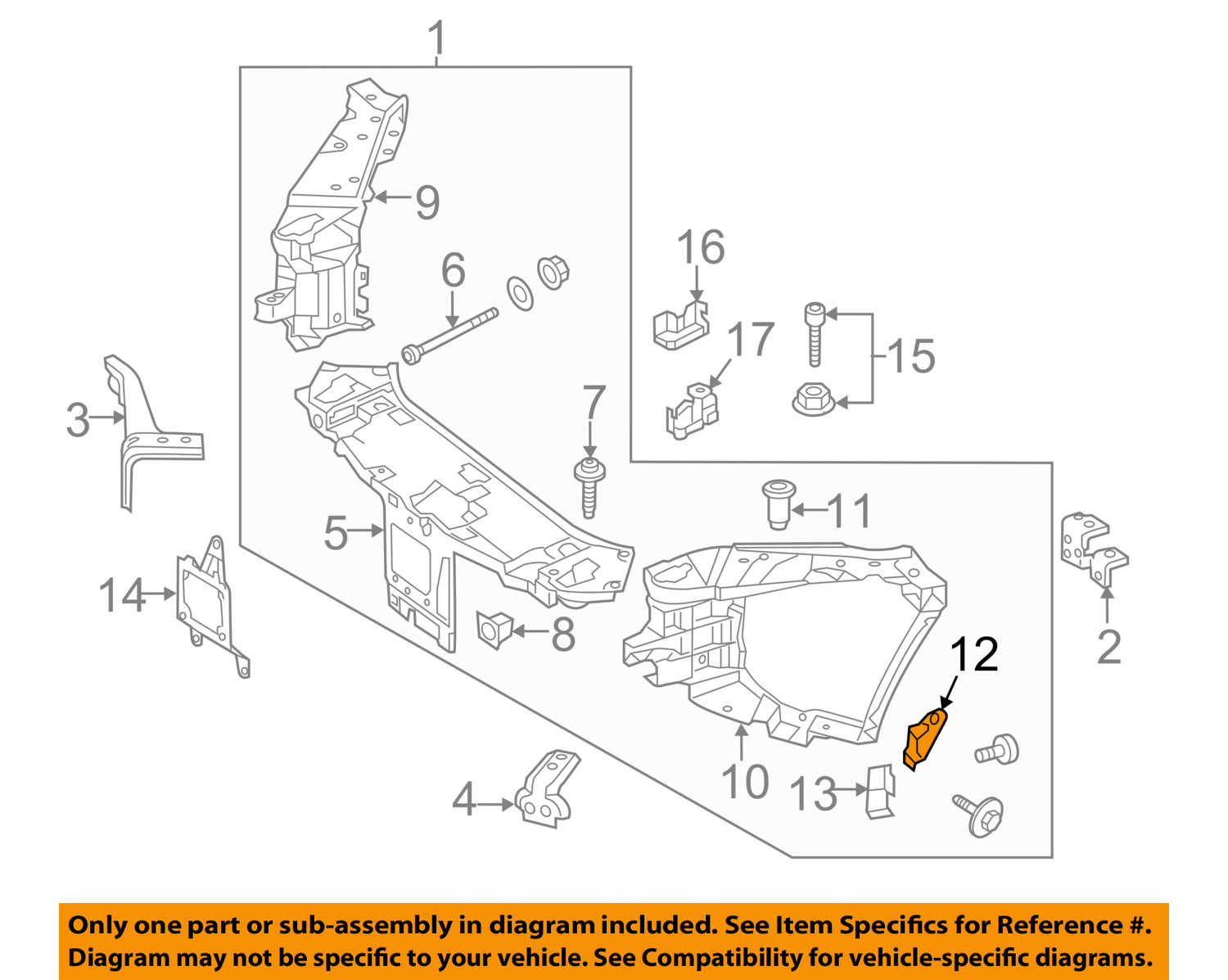 1
9
6
16
17
15
3
7
5
11
14
8
2
12
10
13
4

Only one part or sub-assembly in diagram included. See Item Specifics for Reference #. Diagram may not be specific to your vehicle. See Compatibility for vehicle-specific diagrams.