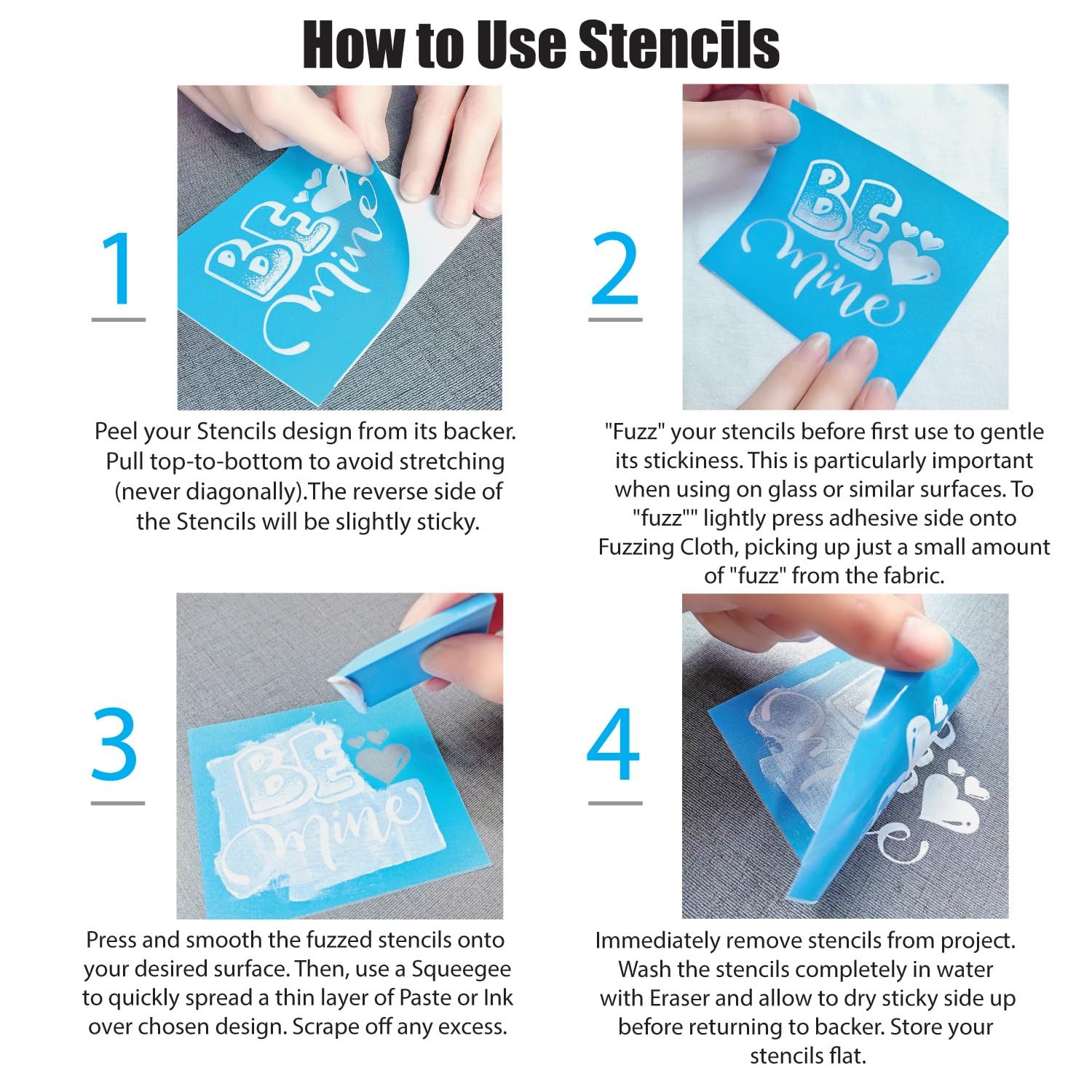 How to Use Stencils

1

BE mine

Peel your Stencils design from its backer. Pull top-to-bottom to avoid stretching (never diagonally).The reverse side of the Stencils will be slightly sticky.

2

BE mine

"Fuzz" your stencils before first use to gentle its stickiness. This is particularly important when using on glass or similar surfaces. To "fuzz"" lightly press adhesive side onto Fuzzing Cloth, picking up just a small amount of "fuzz" from the fabric.

3

BE mine

Press and smooth the fuzzed stencils onto your desired surface. Then, use a Squeegee to quickly spread a thin layer of Paste or Ink over chosen design. Scrape off any excess.

4

Immediately remove stencils from project. Wash the stencils completely in water with Eraser and allow to dry sticky side up before returning to backer. Store your stencils flat.