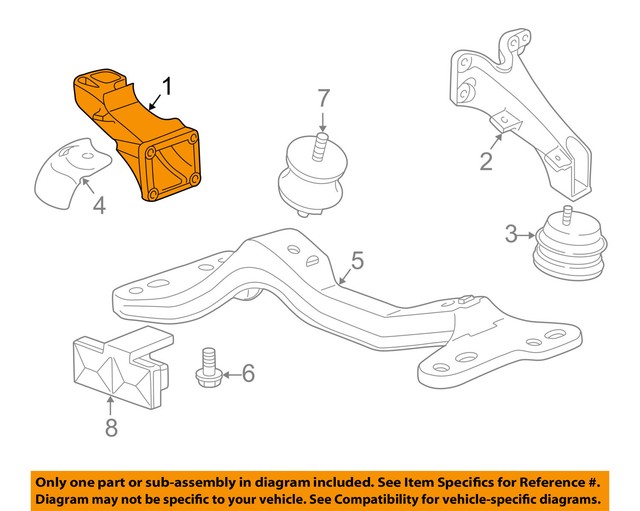 1
7
2
4
3
5
6
8

Only one part or sub-assembly in diagram included. See Item Specifics for Reference #. Diagram may not be specific to your vehicle. See Compatibility for vehicle-specific diagrams.