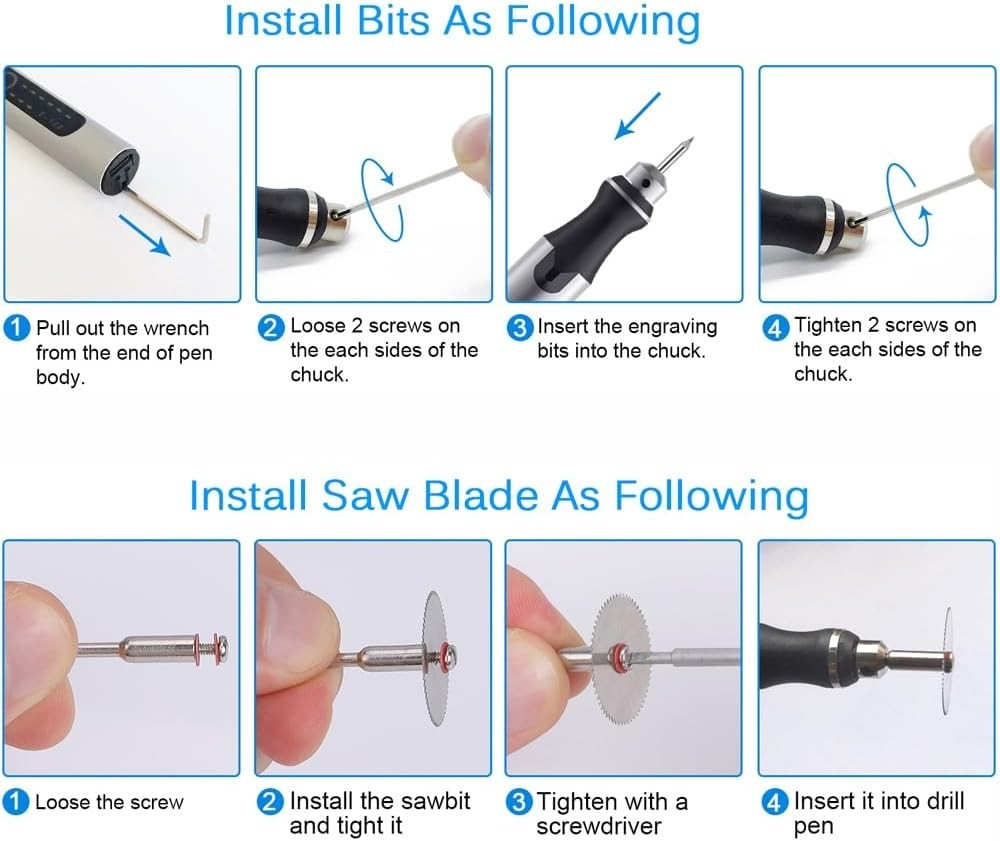 Install Bits As Following

1 Pull out the wrench from the end of pen body.

2 Loose 2 screws on the each sides of the chuck.

3 Insert the engraving bits into the chuck.

4 Tighten 2 screws on the each sides of the chuck.

Install Saw Blade As Following

1 Loose the screw

2 Install the sawbit and tight it

3 Tighten with a screwdriver

4 Insert it into drill pen