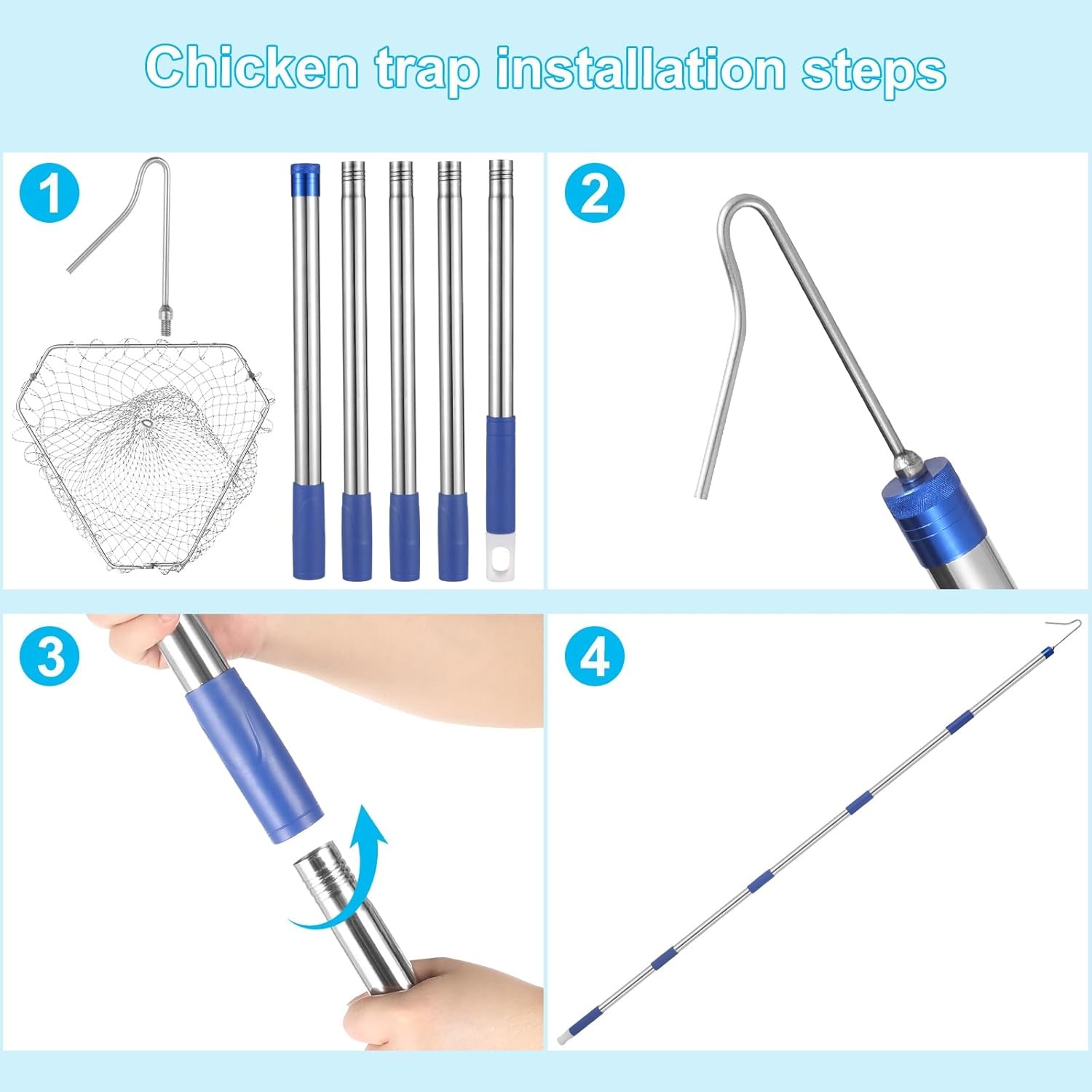 Chicken trap installation steps

1

2

3

4