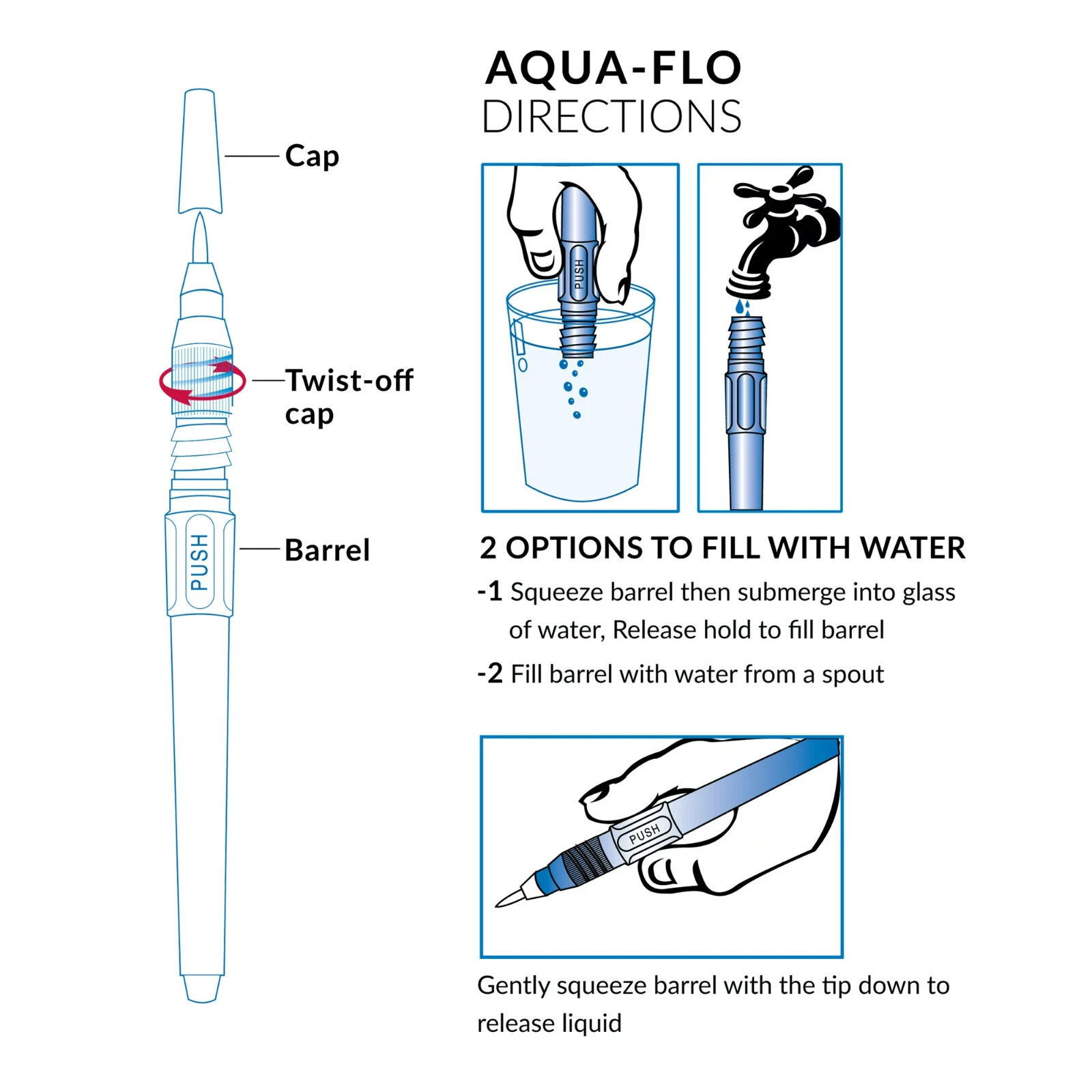 Cap

Twist-off cap

PUSH

Barrel

AQUA-FLO
DIRECTIONS

PUSH

2 OPTIONS TO FILL WITH WATER

-1 Squeeze barrel then submerge into glass of water, Release hold to fill barrel

-2 Fill barrel with water from a spout

PUSH

Gently squeeze barrel with the tip down to release liquid