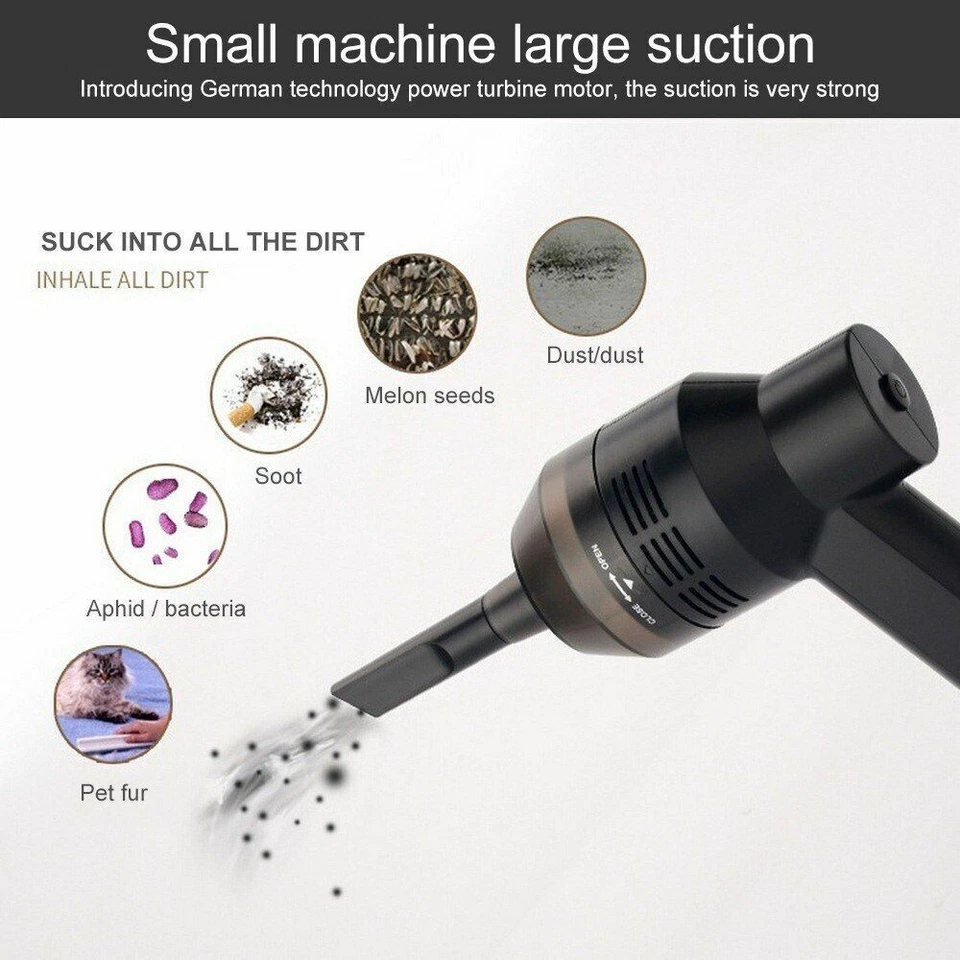 Small machine large suction

Introducing German technology power turbine motor, the suction is very strong

SUCK INTO ALL THE DIRT

INHALE ALL DIRT

Dust/dust

Melon seeds

Soot

Aphid / bacteria

Pet fur

OPEN

CLOSE