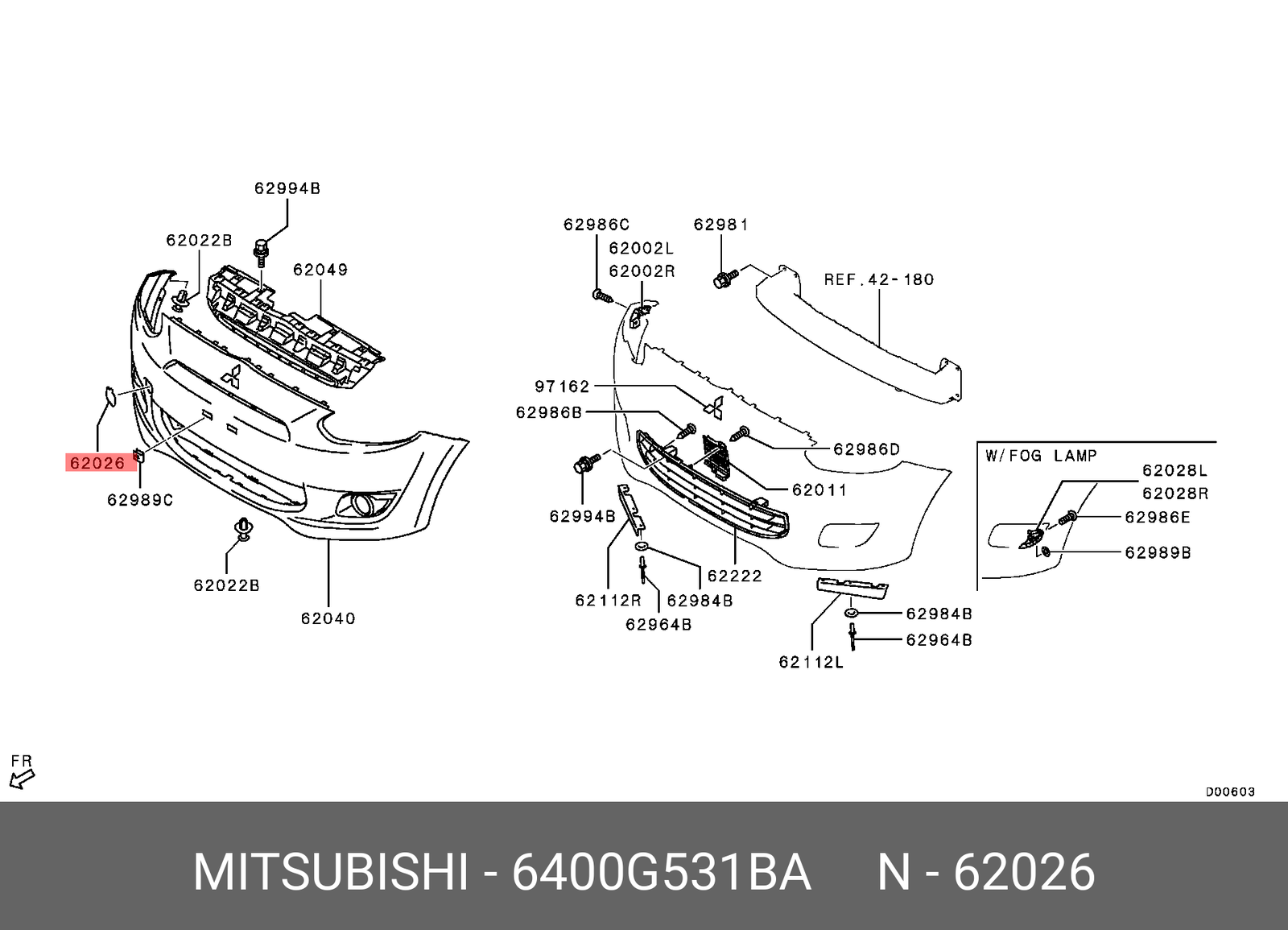 62994B
62022B
62049
62026
62989C
62022B
62040
62986C
62002L
62002R
62981
REF.42-180
97162
62986B
62986D
62011
62994B
62222
62112R
62984B
62964B
62984B
62964B
62112L
W/FOG LAMP
62028L
62028R
62986E
62989B
FR
D00603
MITSUBISHI - 6400G531BA N - 62026