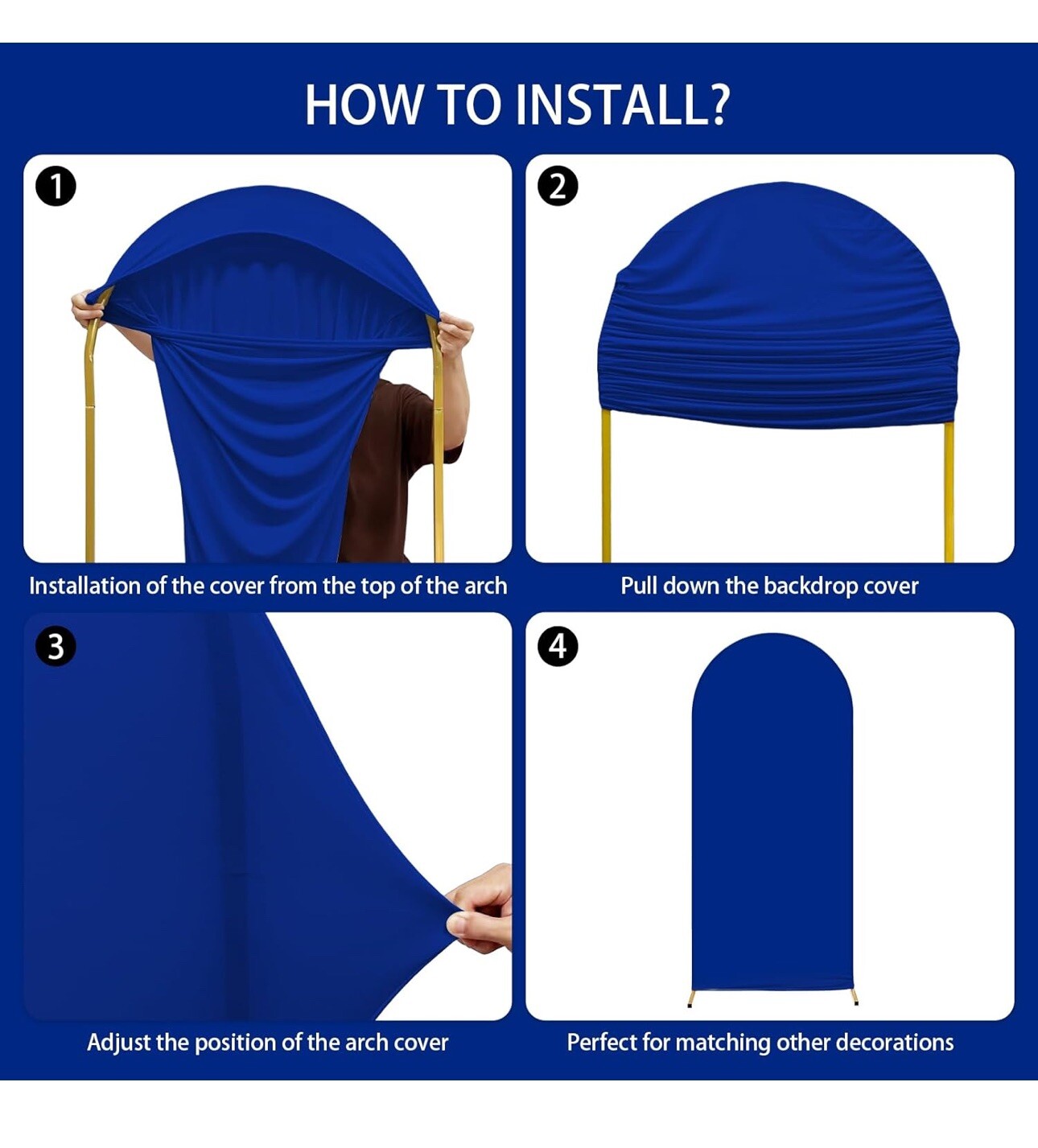 HOW TO INSTALL?

1

Installation of the cover from the top of the arch

2

Pull down the backdrop cover

3

Adjust the position of the arch cover

4

Perfect for matching other decorations