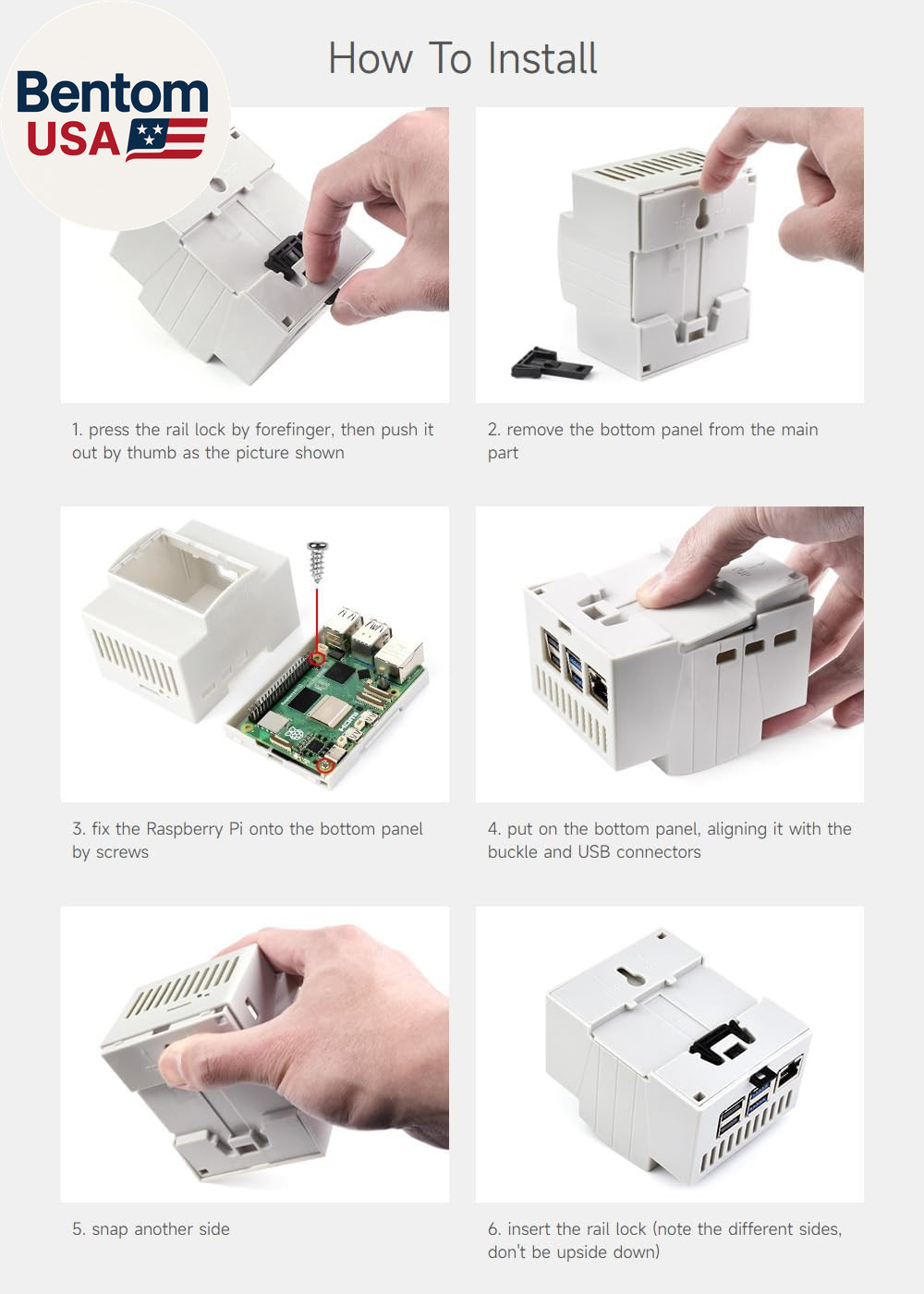 Bentom USA

How To Install

1. press the rail lock by forefinger, then push it out by thumb as the picture shown

2. remove the bottom panel from the main part

3. fix the Raspberry Pi onto the bottom panel by screws

4. put on the bottom panel, aligning it with the buckle and USB connectors

5. snap another side

6. insert the rail lock (note the different sides, don't be upside down)