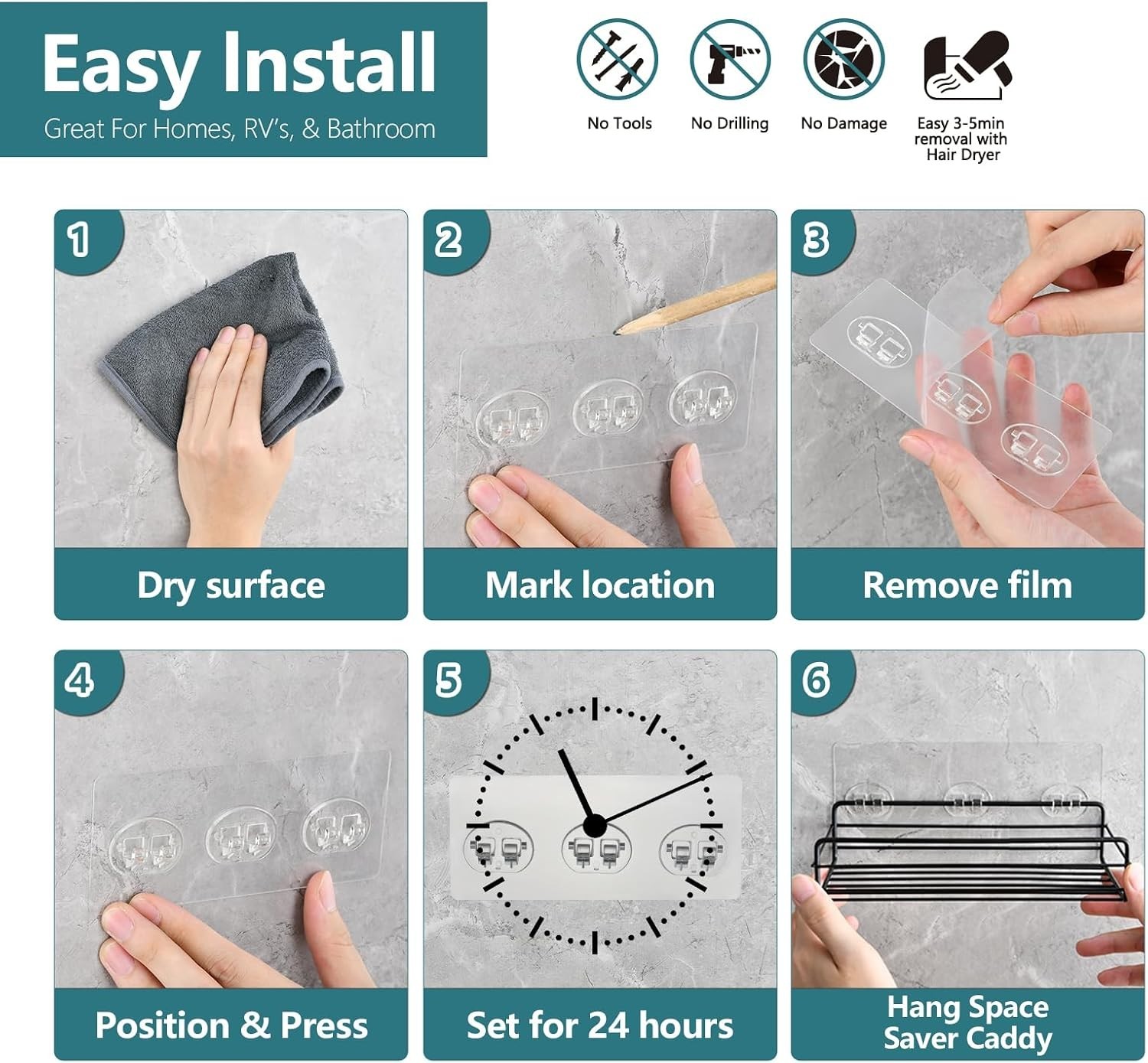 Easy Install

Great For Homes, RV's, & Bathroom

No Tools

No Drilling

No Damage

Easy 3-5min removal with Hair Dryer

1

Dry surface

2

Mark location

3

Remove film

4

Position & Press

5

Set for 24 hours

6

Hang Space Saver Caddy