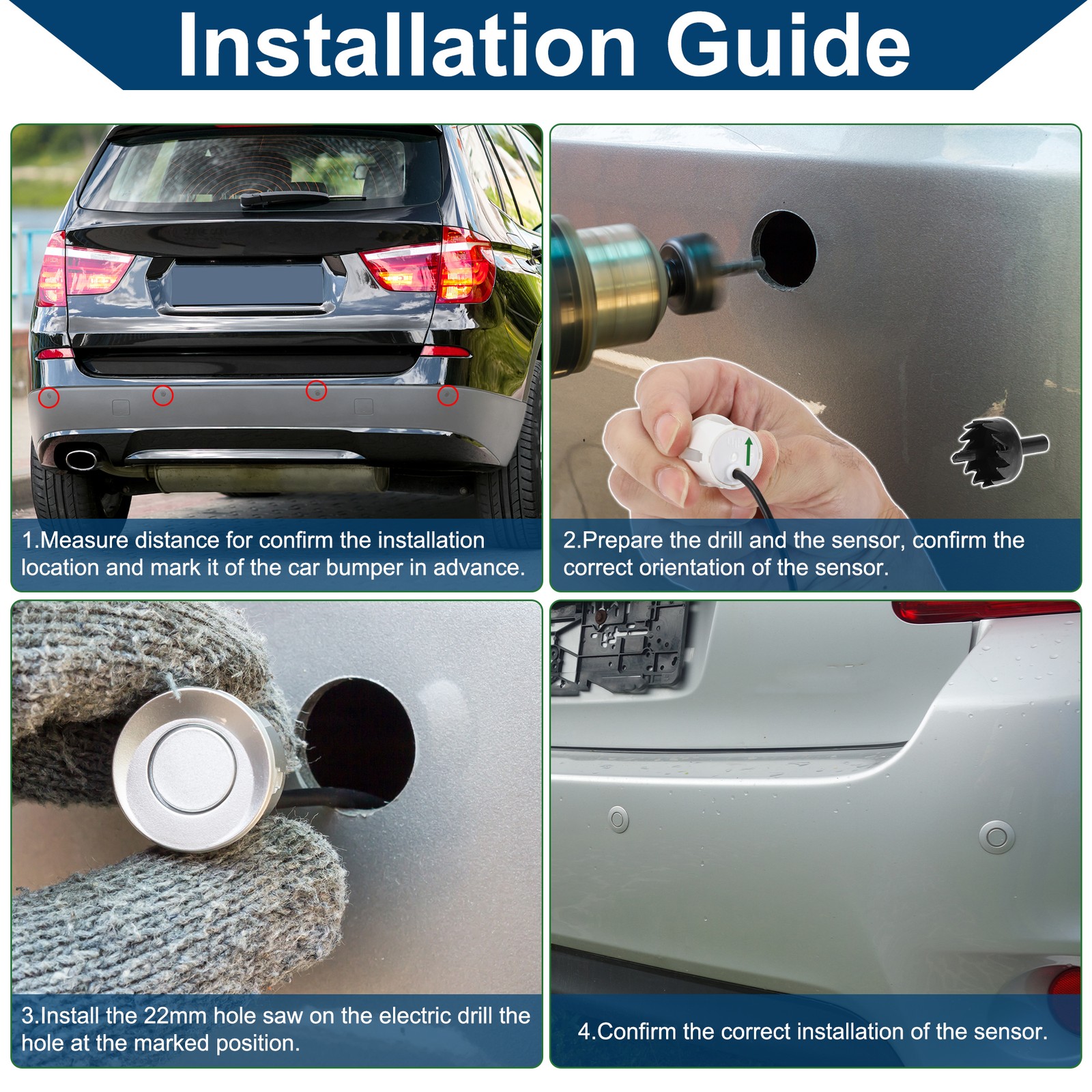 Installation Guide

1.Measure distance for confirm the installation location and mark it of the car bumper in advance.

2.Prepare the drill and the sensor, confirm the correct orientation of the sensor.

3.Install the 22mm hole saw on the electric drill the hole at the marked position.

4.Confirm the correct installation of the sensor.