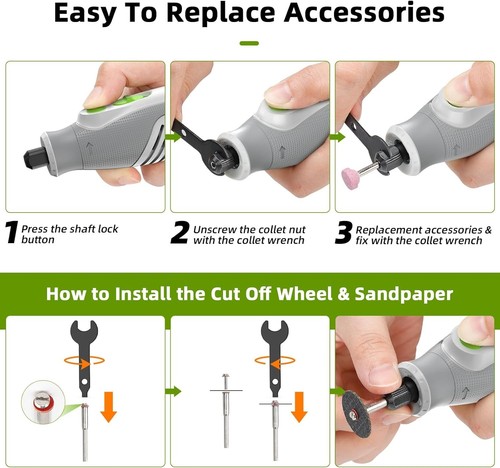 Easy To Replace Accessories

1 Press the shaft lock button

2 Unscrew the collet nut with the collet wrench

3 Replacement accessories & fix with the collet wrench

How to Install the Cut Off Wheel & Sandpaper