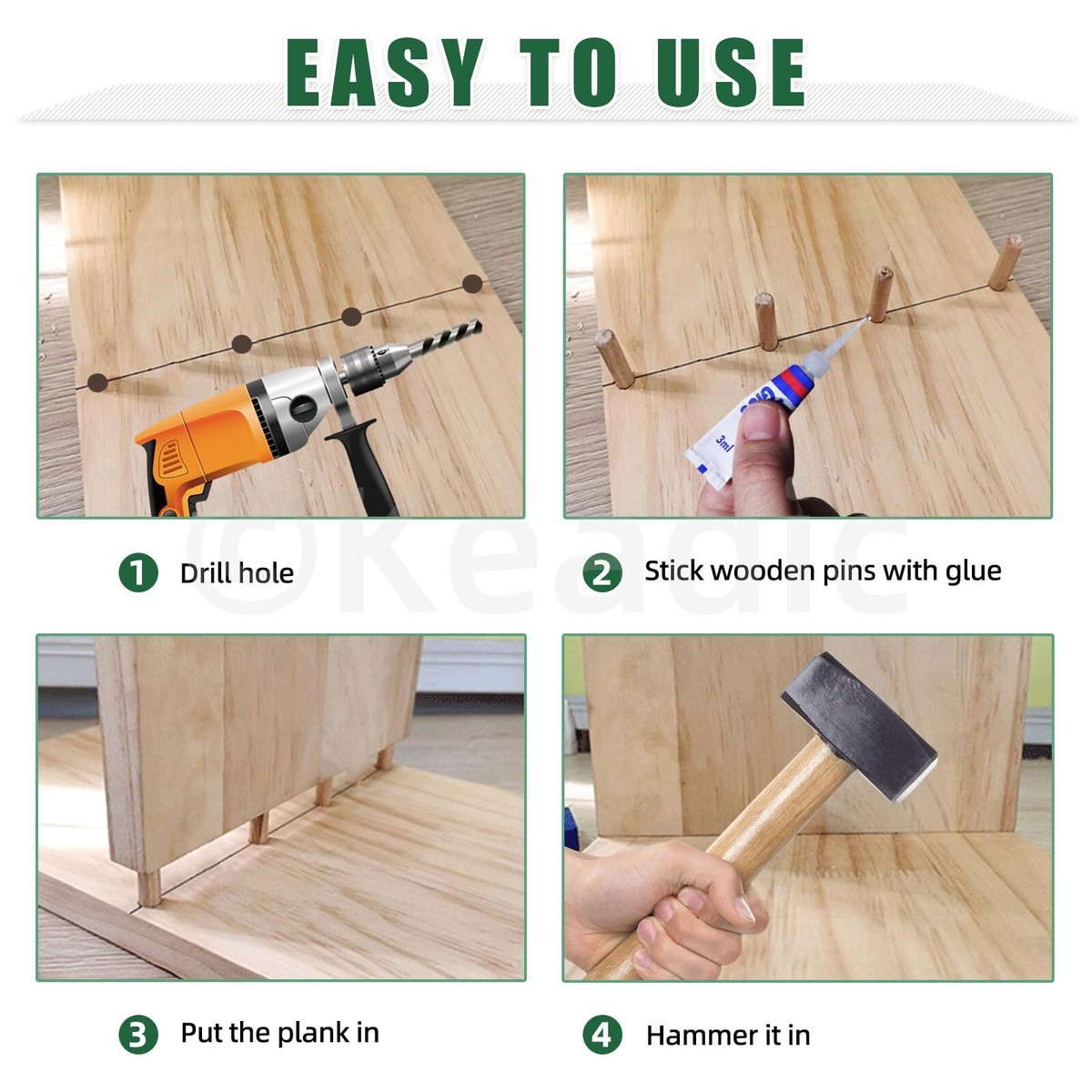 EASY TO USE

3ml

©Keadic

1 Drill hole

2 Stick wooden pins with glue

3 Put the plank in

4 Hammer it in