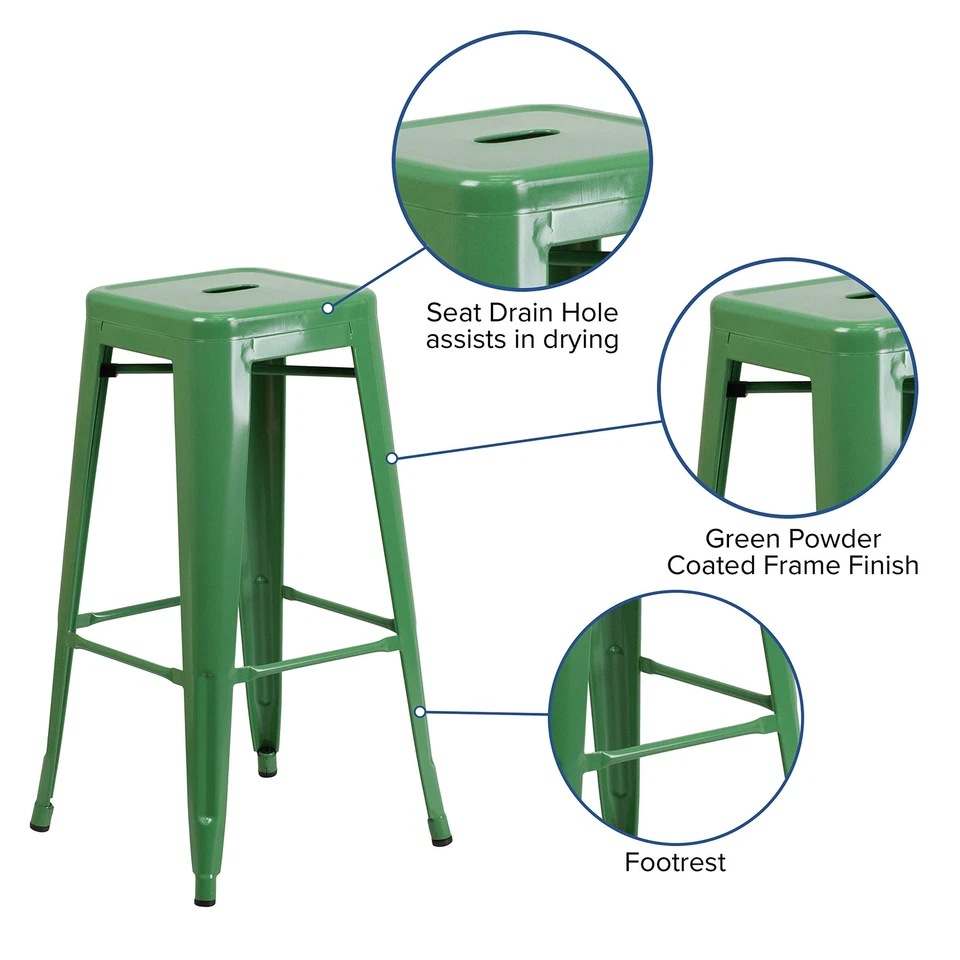 Seat Drain Hole
assists in drying

Green Powder
Coated Frame Finish

Footrest