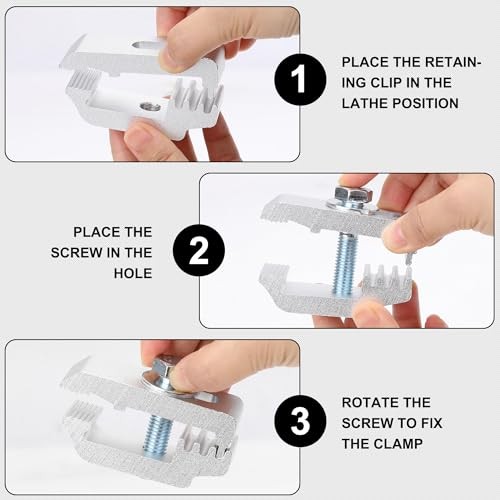 1

PLACE THE RETAINING CLIP IN THE LATHE POSITION

PLACE THE SCREW IN THE HOLE

2

3

ROTATE THE SCREW TO FIX THE CLAMP