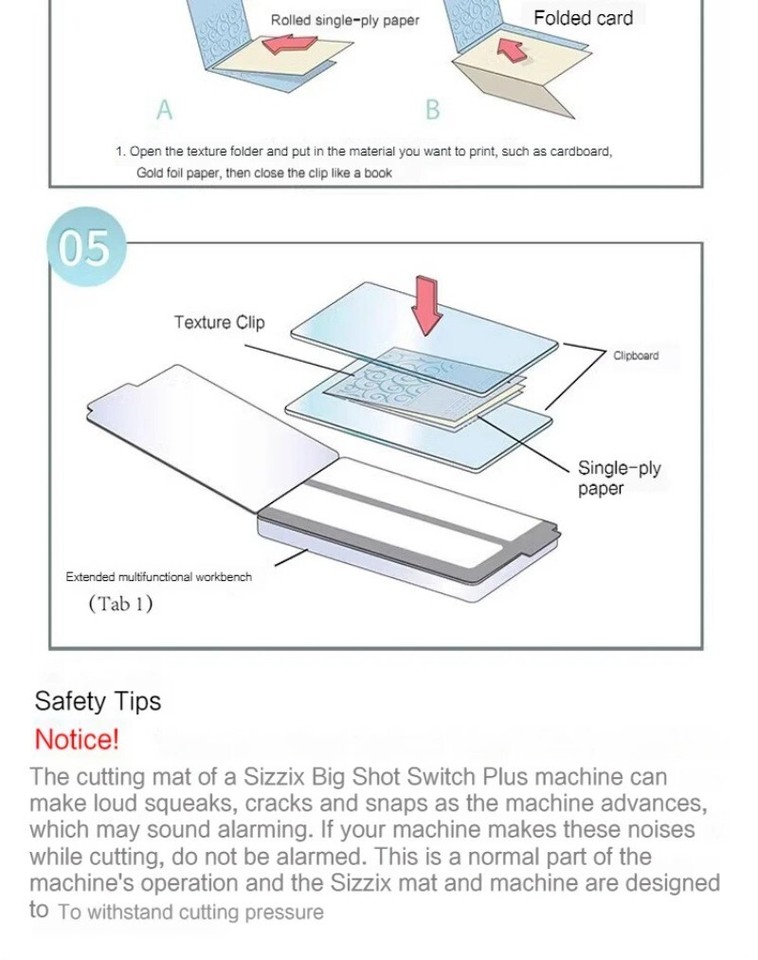 Rolled single-ply paper

Folded card

A

B

1. Open the texture folder and put in the material you want to print, such as cardboard, Gold foil paper, then close the clip like a book

05

Texture Clip

Clipboard

Single-ply paper

Extended multifunctional workbench

(Tab 1)

Safety Tips

Notice!

The cutting mat of a Sizzix Big Shot Switch Plus machine can make loud squeaks, cracks and snaps as the machine advances, which may sound alarming. If your machine makes these noises while cutting, do not be alarmed. This is a normal part of the machine's operation and the Sizzix mat and machine are designed to To withstand cutting pressure