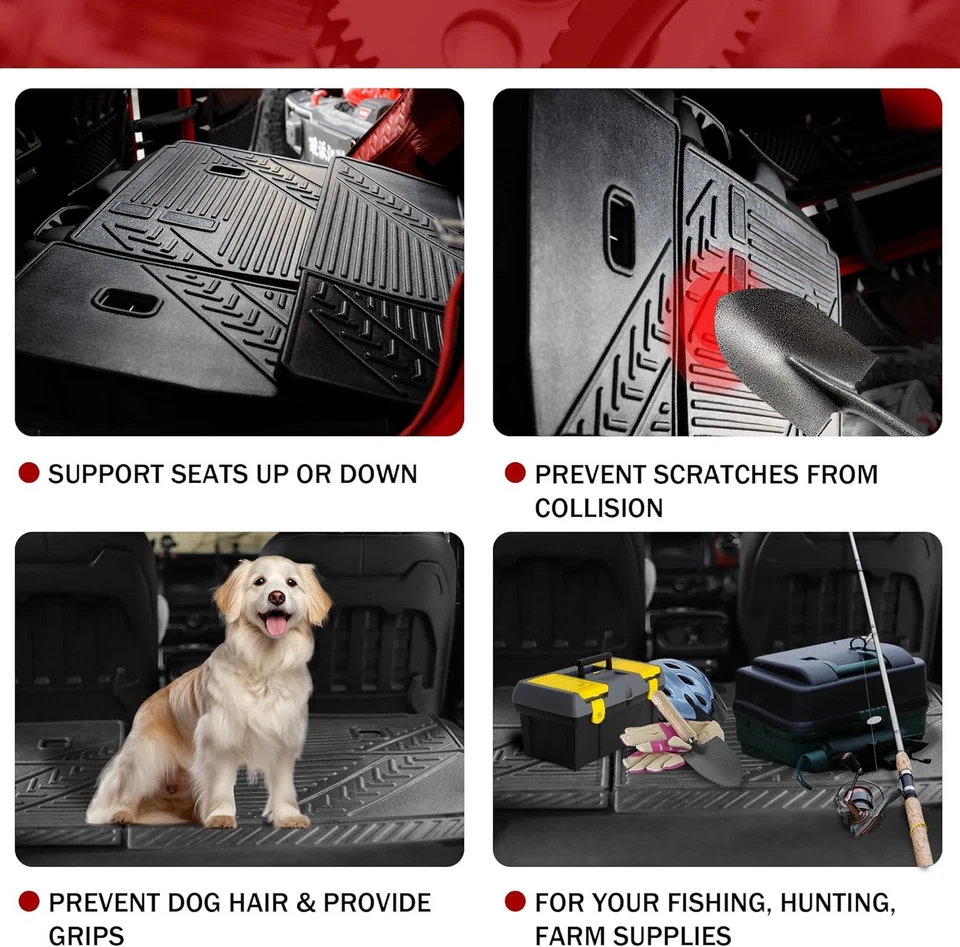 SUPPORT SEATS UP OR DOWN

PREVENT SCRATCHES FROM COLLISION

PREVENT DOG HAIR & PROVIDE GRIPS

FOR YOUR FISHING, HUNTING, FARM SUPPLIES