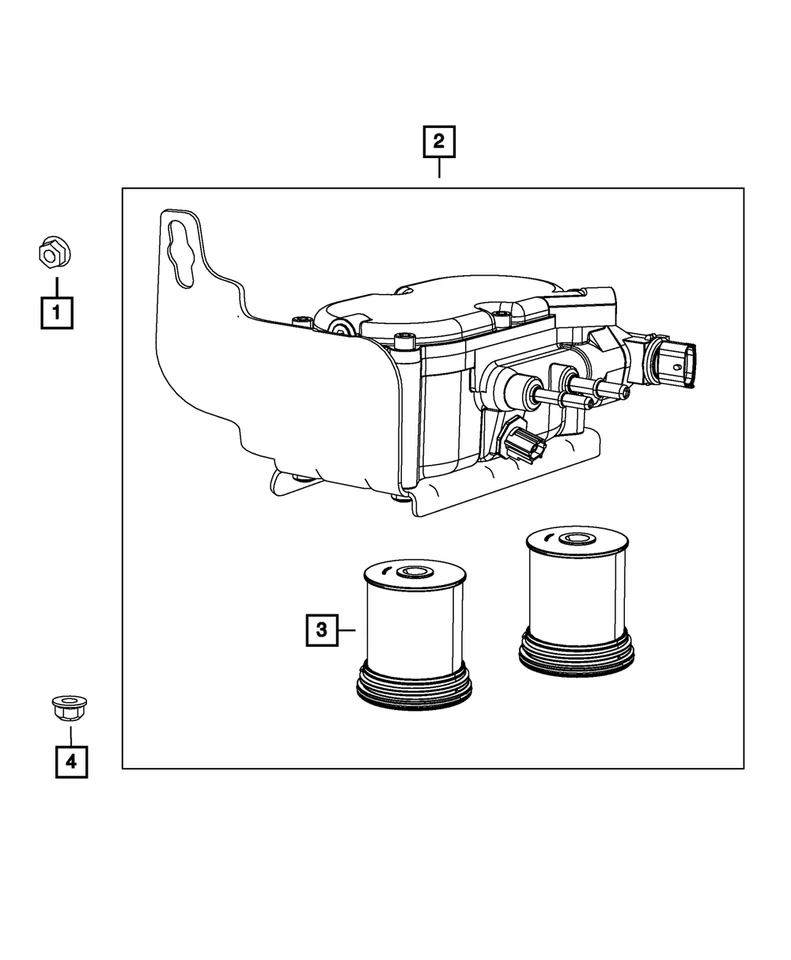 2

1

3

4