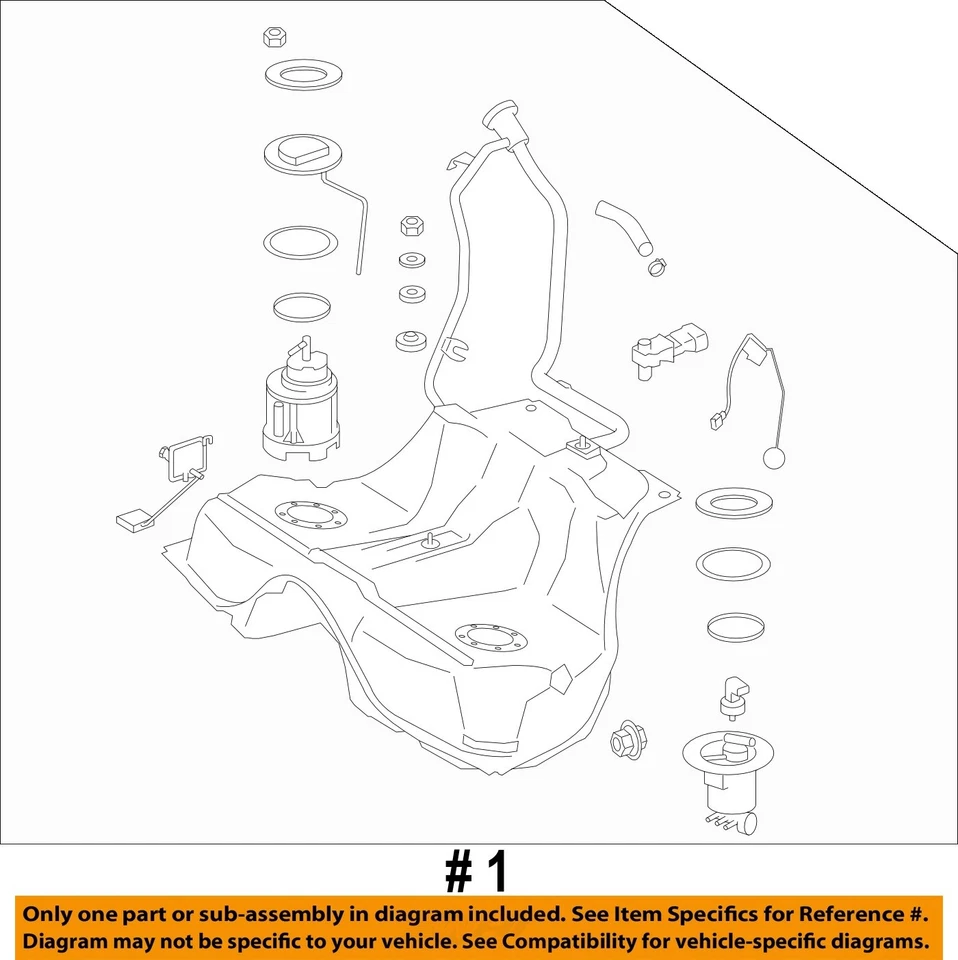 # 1

Only one part or sub-assembly in diagram included. See Item Specifics for Reference #. Diagram may not be specific to your vehicle. See Compatibility for vehicle-specific diagrams.