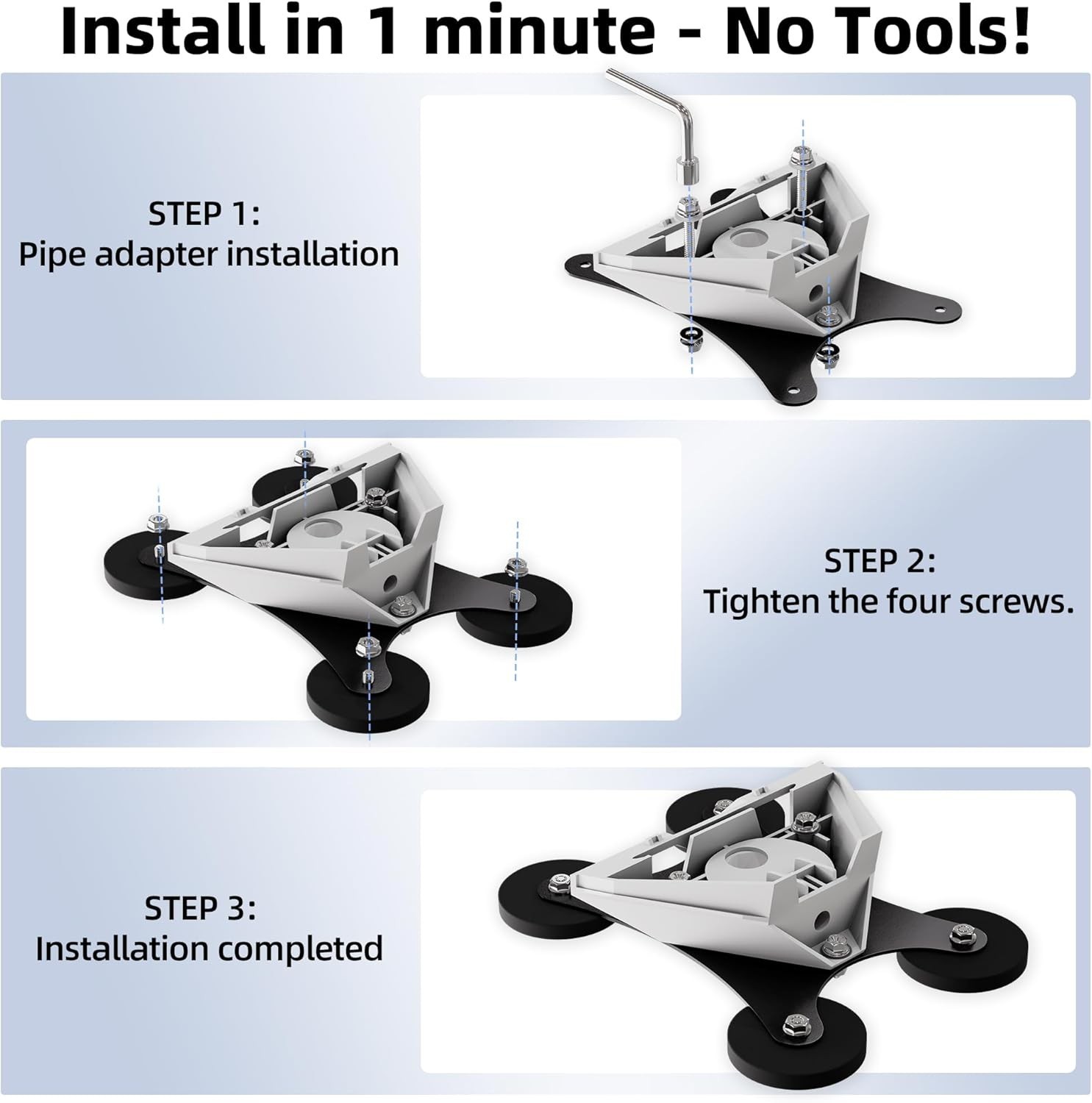 Install in 1 minute - No Tools!

STEP 1:
Pipe adapter installation

STEP 2:
Tighten the four screws.

STEP 3:
Installation completed