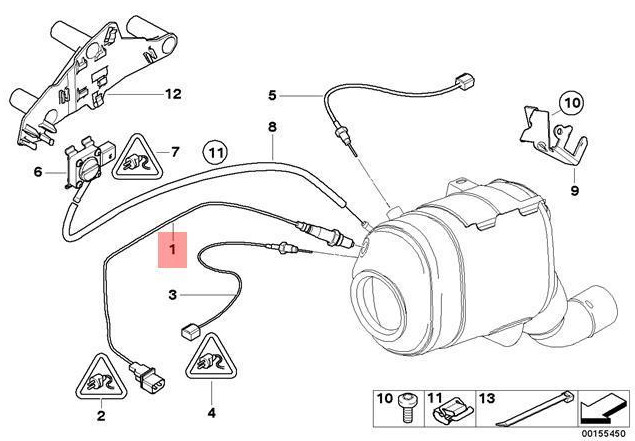 12
5
10
8
7
11
6
9
1
3
2
4
10
11
13
00155450