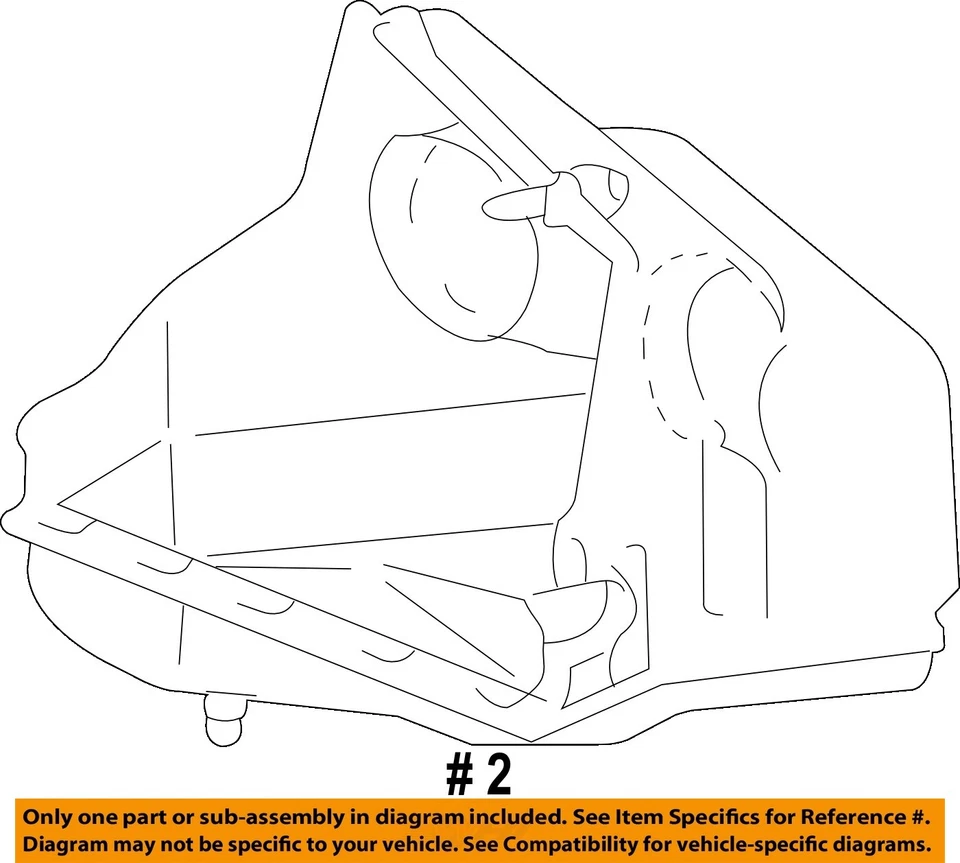 # 2

Only one part or sub-assembly in diagram included. See Item Specifics for Reference #.
Diagram may not be specific to your vehicle. See Compatibility for vehicle-specific diagrams.