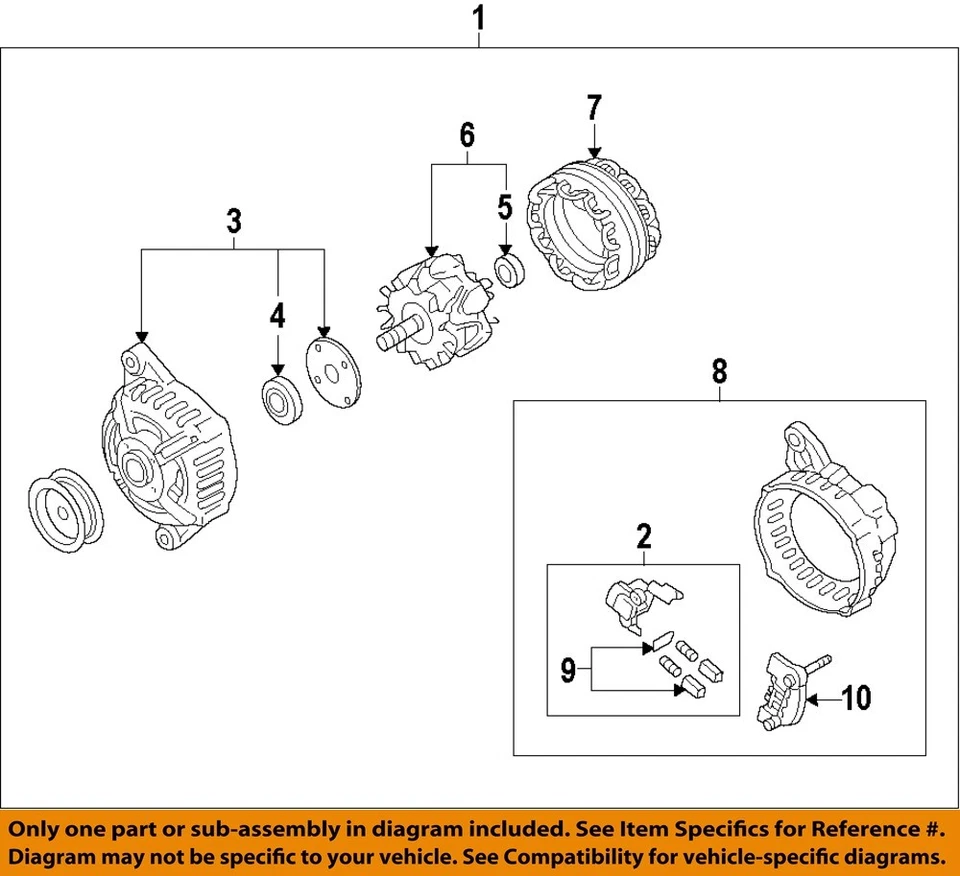 1
7
6
5
3
4
8
2
9
10

Only one part or sub-assembly in diagram included. See Item Specifics for Reference #. Diagram may not be specific to your vehicle. See Compatibility for vehicle-specific diagrams.