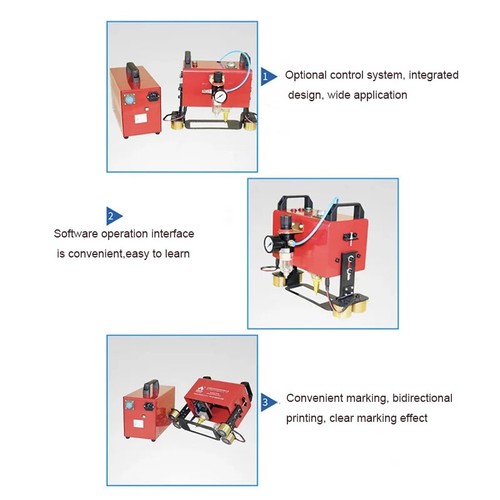 1 Optional control system, integrated design, wide application

2

Software operation interface is convenient,easy to learn

3 Convenient marking, bidirectional printing, clear marking effect