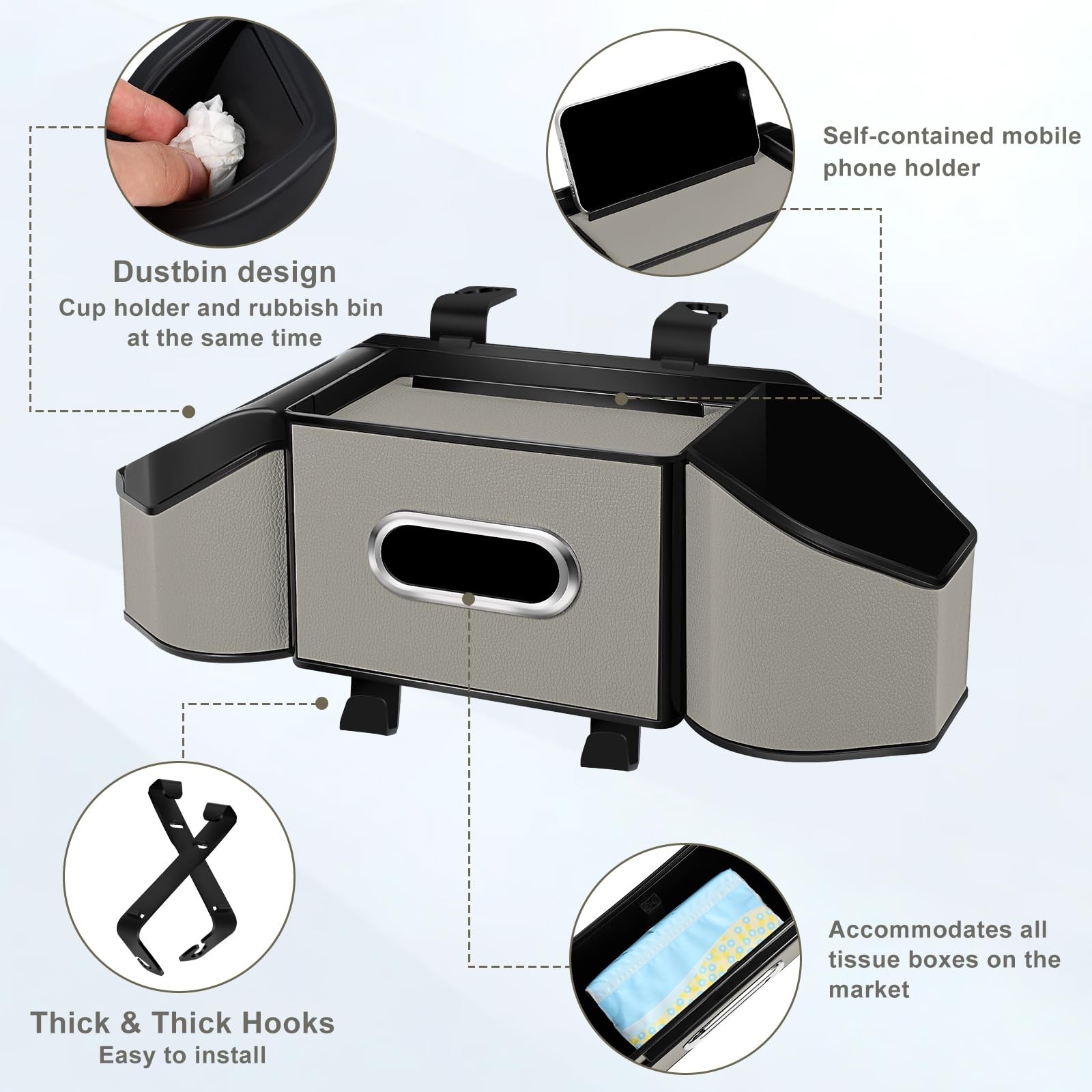 Dustbin design
Cup holder and rubbish bin at the same time

Self-contained mobile phone holder

Thick & Thick Hooks
Easy to install

Accommodates all tissue boxes on the market