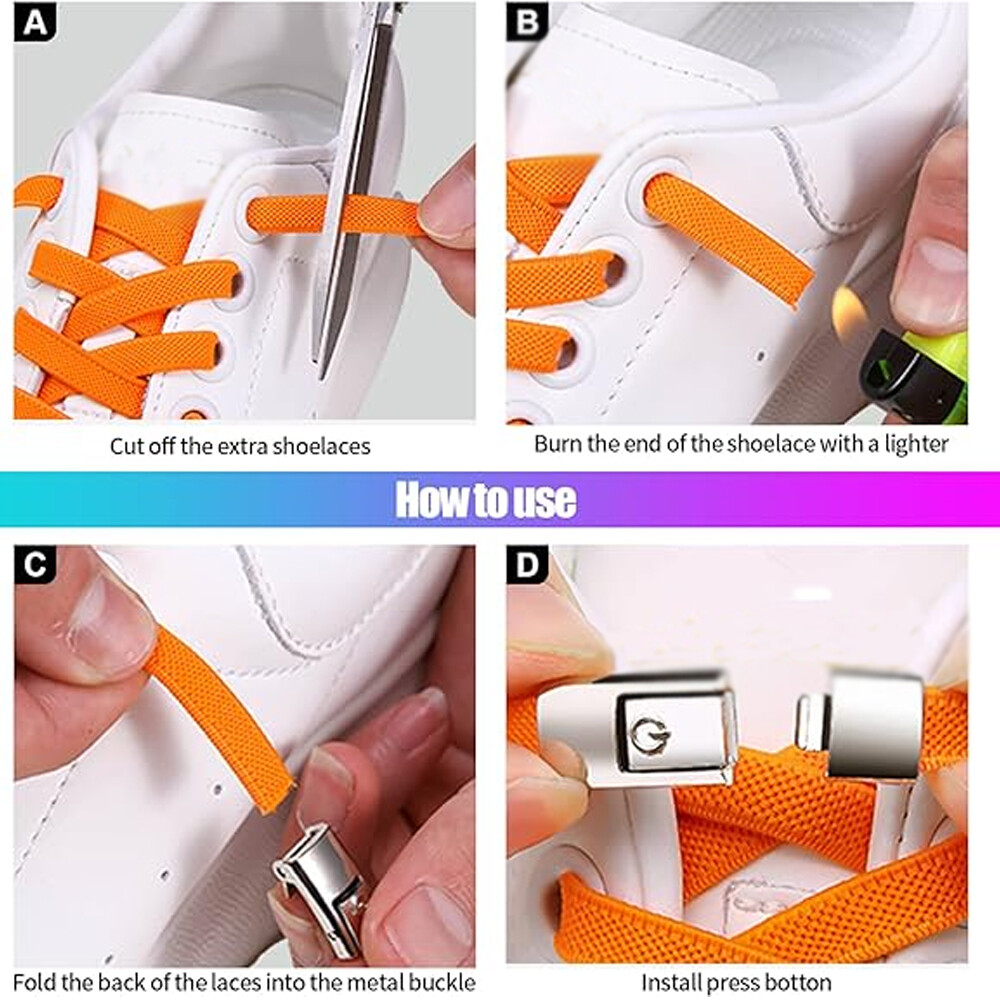 A

Cut off the extra shoelaces

B

Burn the end of the shoelace with a lighter

How to use

C

Fold the back of the laces into the metal buckle

D

Install press botton