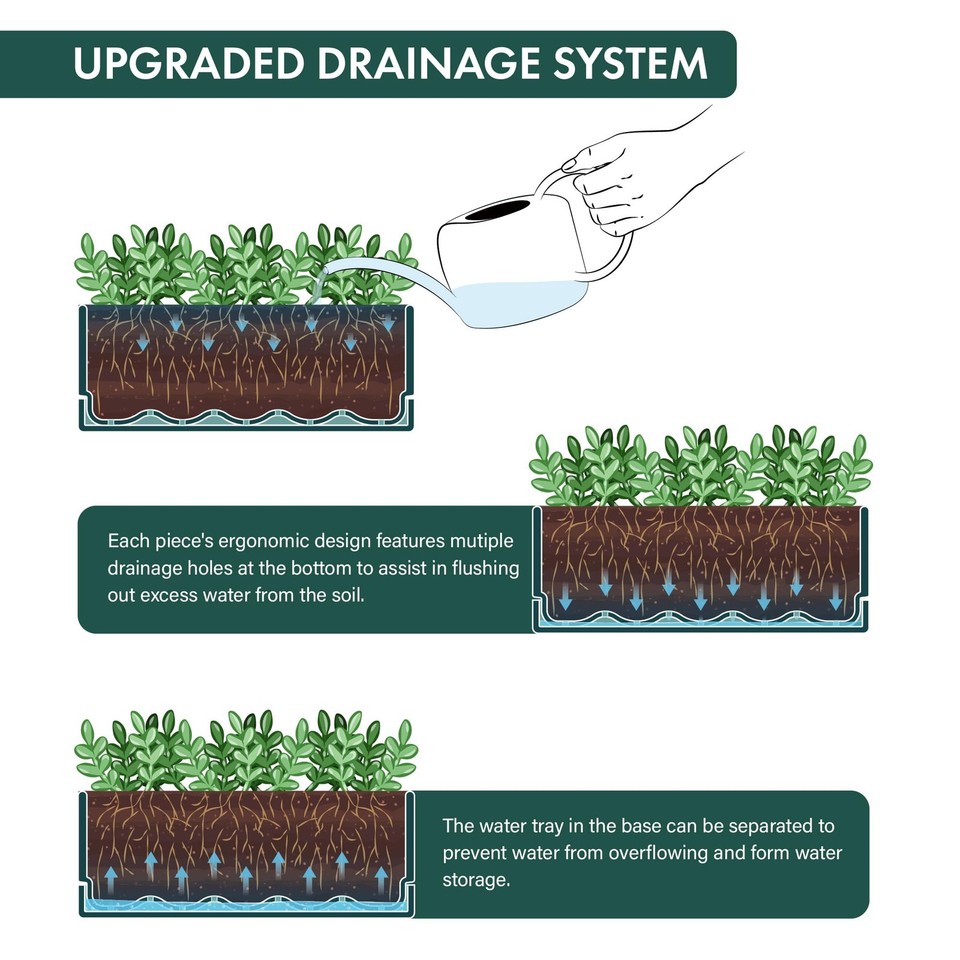 UPGRADED DRAINAGE SYSTEM

Each piece's ergonomic design features mutiple drainage holes at the bottom to assist in flushing out excess water from the soil.

The water tray in the base can be separated to prevent water from overflowing and form water storage.