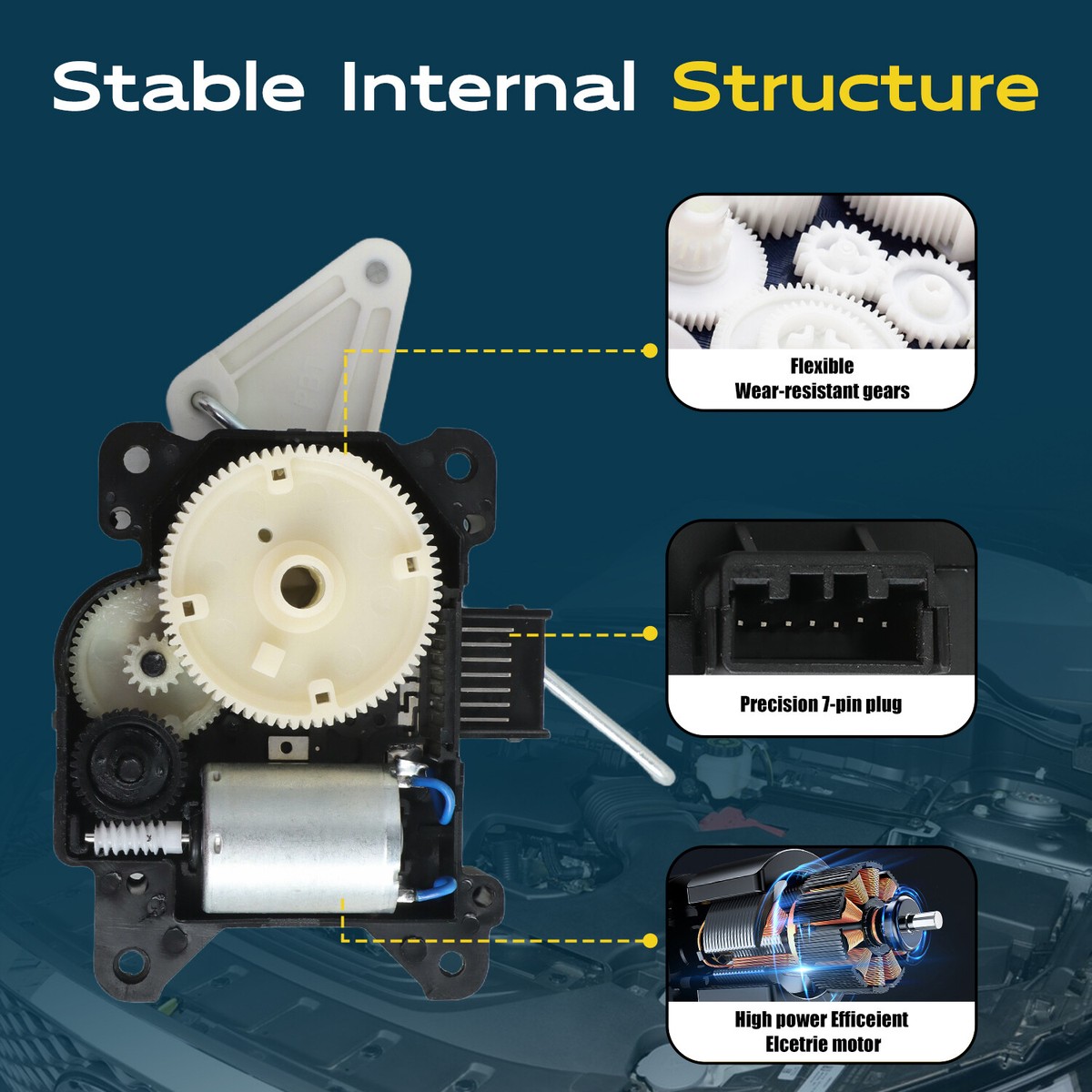 Stable Internal Structure

Flexible
Wear-resistant gears

Precision 7-pin plug

High power Efficeient
Elcetrie motor