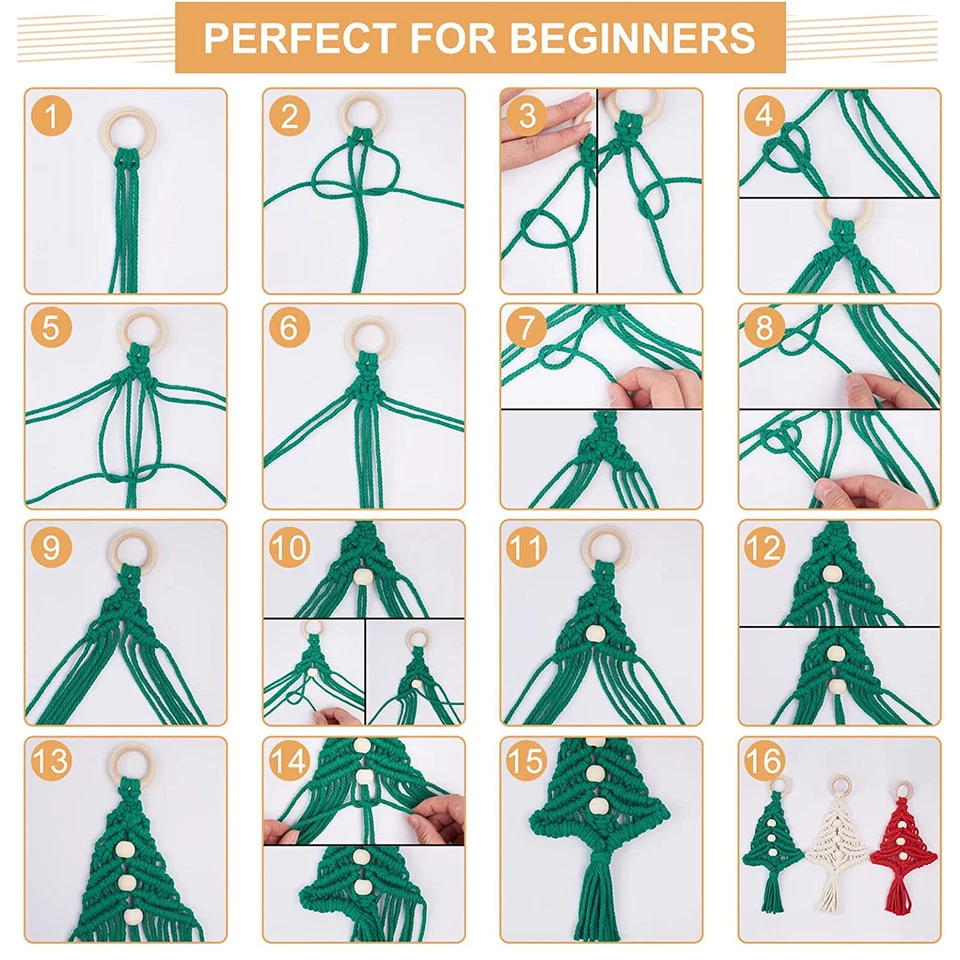 PERFECT FOR BEGINNERS

1

2

3

4

5

6

7

8

9

10

11

12

13

14

15

16