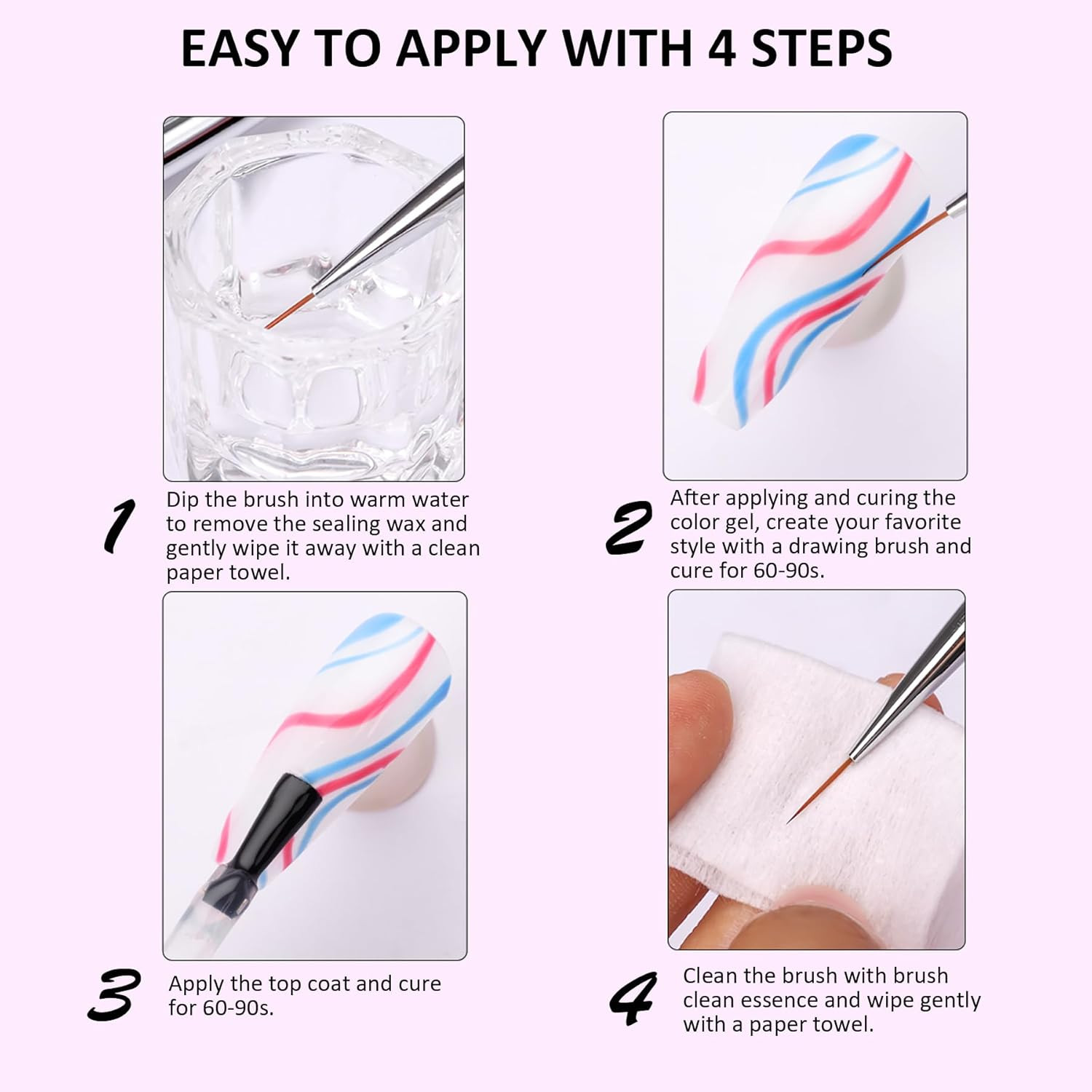 EASY TO APPLY WITH 4 STEPS

1 Dip the brush into warm water to remove the sealing wax and gently wipe it away with a clean paper towel.

2 After applying and curing the color gel, create your favorite style with a drawing brush and cure for 60-90s.

3 Apply the top coat and cure for 60-90s.

4 Clean the brush with brush clean essence and wipe gently with a paper towel.