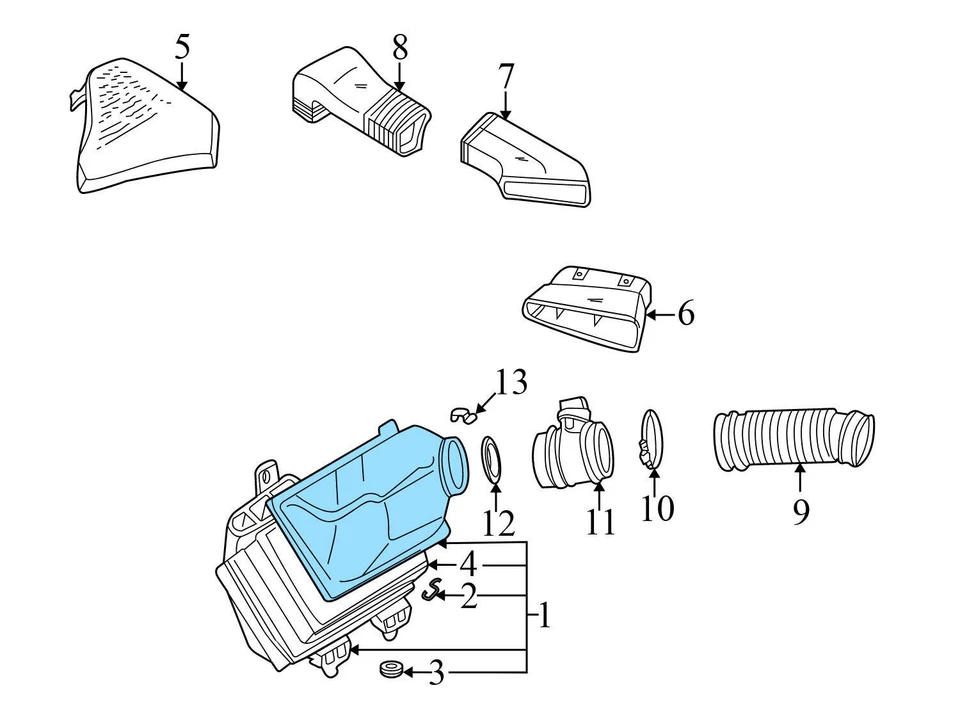 5
8
7
6
13
12
11
10
9
4
2
1
3