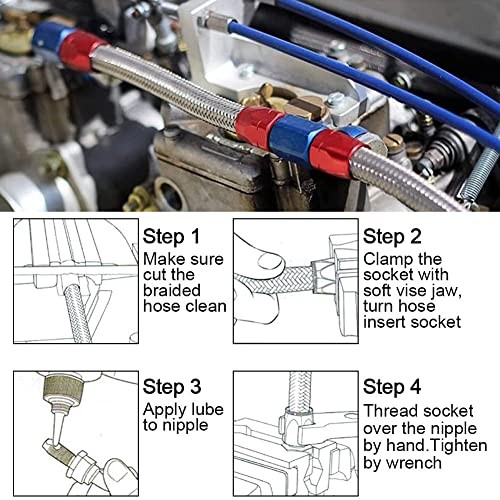 Step 1
Make sure cut the braided hose clean

Step 2
Clamp the socket with soft vise jaw, turn hose insert socket

Step 3
Apply lube to nipple

Step 4
Thread socket over the nipple by hand.Tighten by wrench