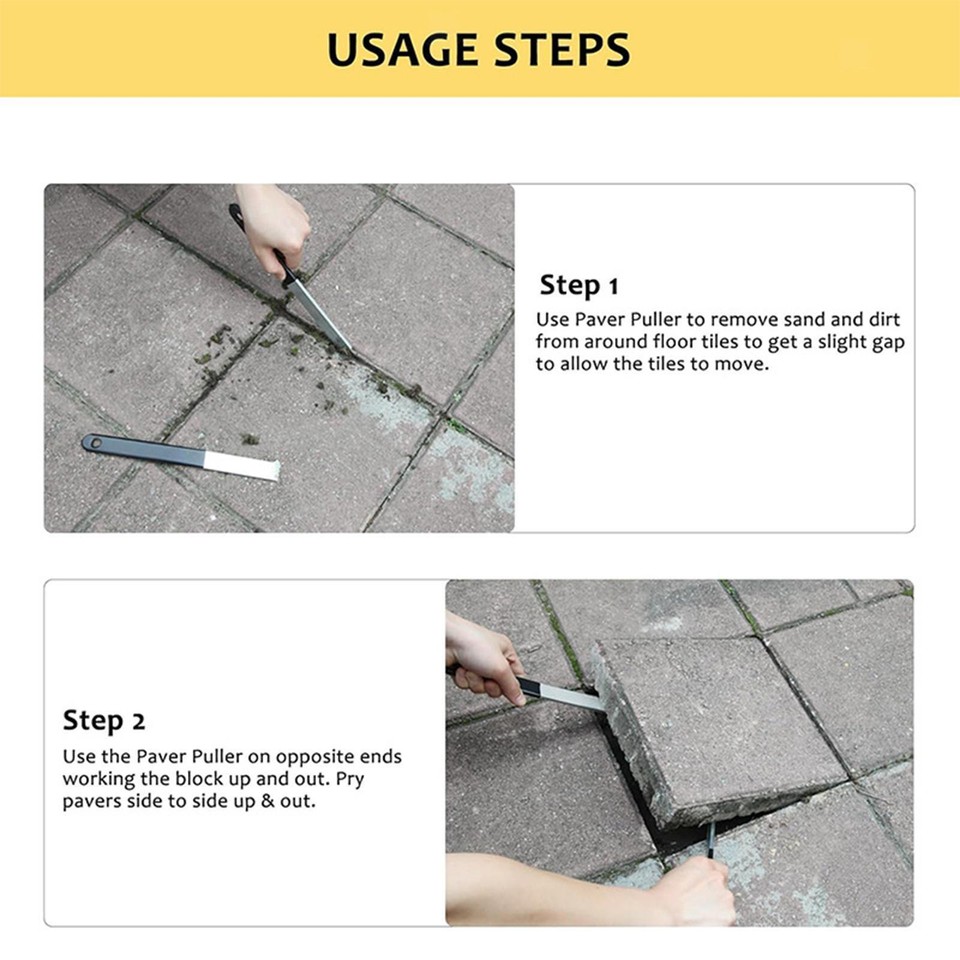 USAGE STEPS

Step 1

Use Paver Puller to remove sand and dirt from around floor tiles to get a slight gap to allow the tiles to move.

Step 2

Use the Paver Puller on opposite ends working the block up and out. Pry pavers side to side up & out.