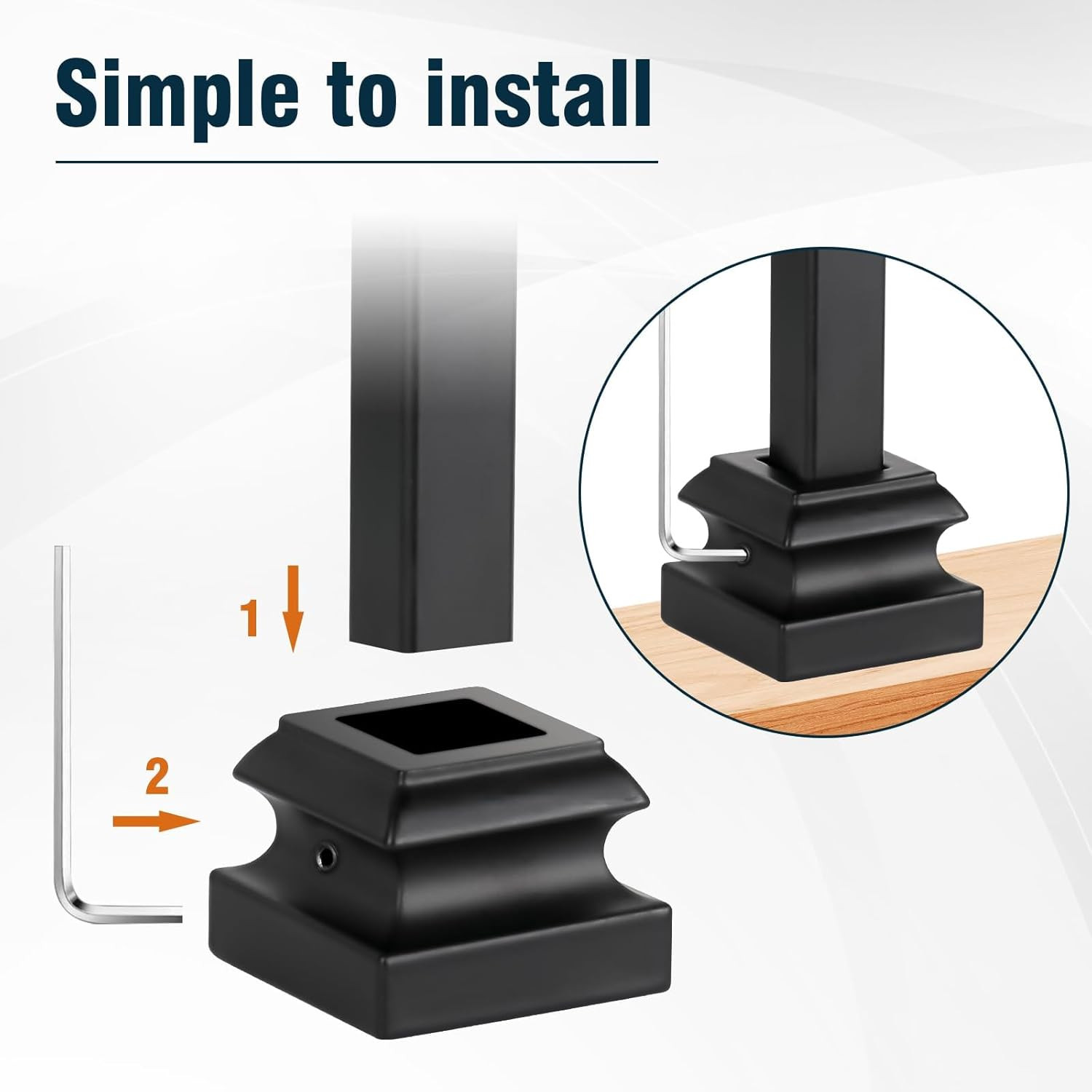 Simple to install

1

2