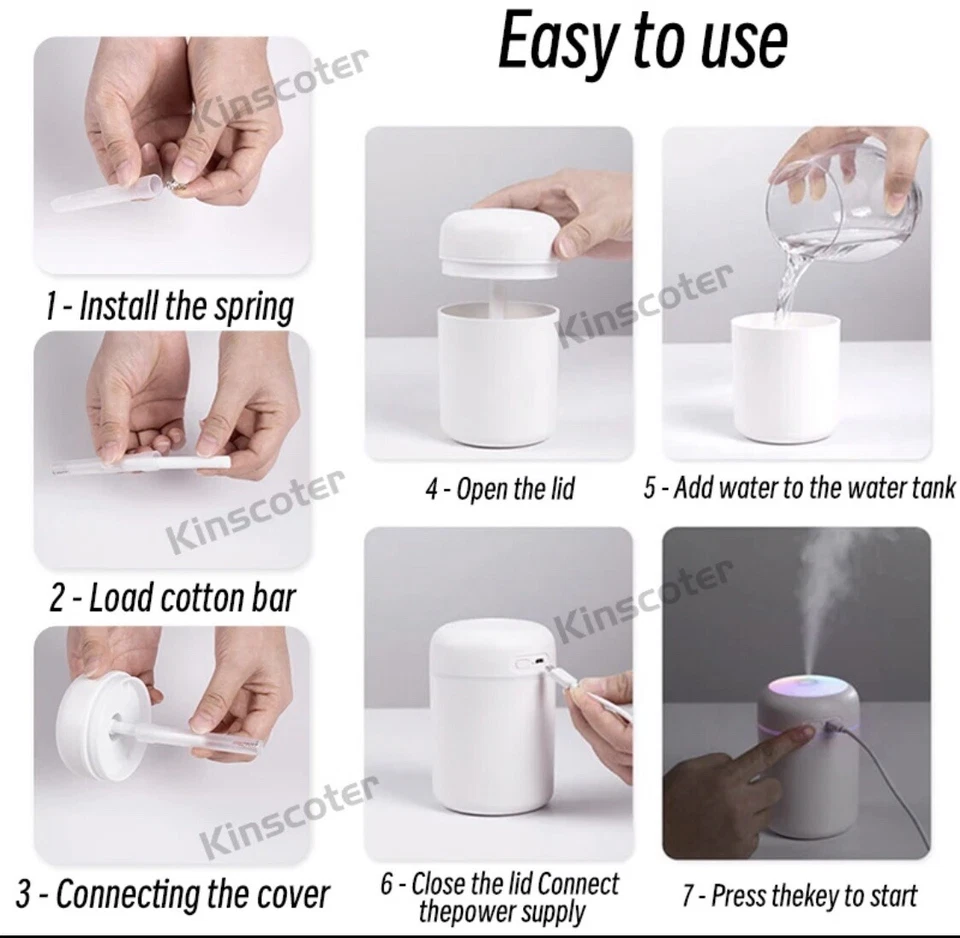 Easy to use

Kinscoter

1 - Install the spring

Kinscoter

2 - Load cotton bar

Kinscoter

3 - Connecting the cover

Kinscoter

4 - Open the lid

5 - Add water to the water tank

Kinscoter

6 - Close the lid Connect thepower supply

7 - Press thekey to start