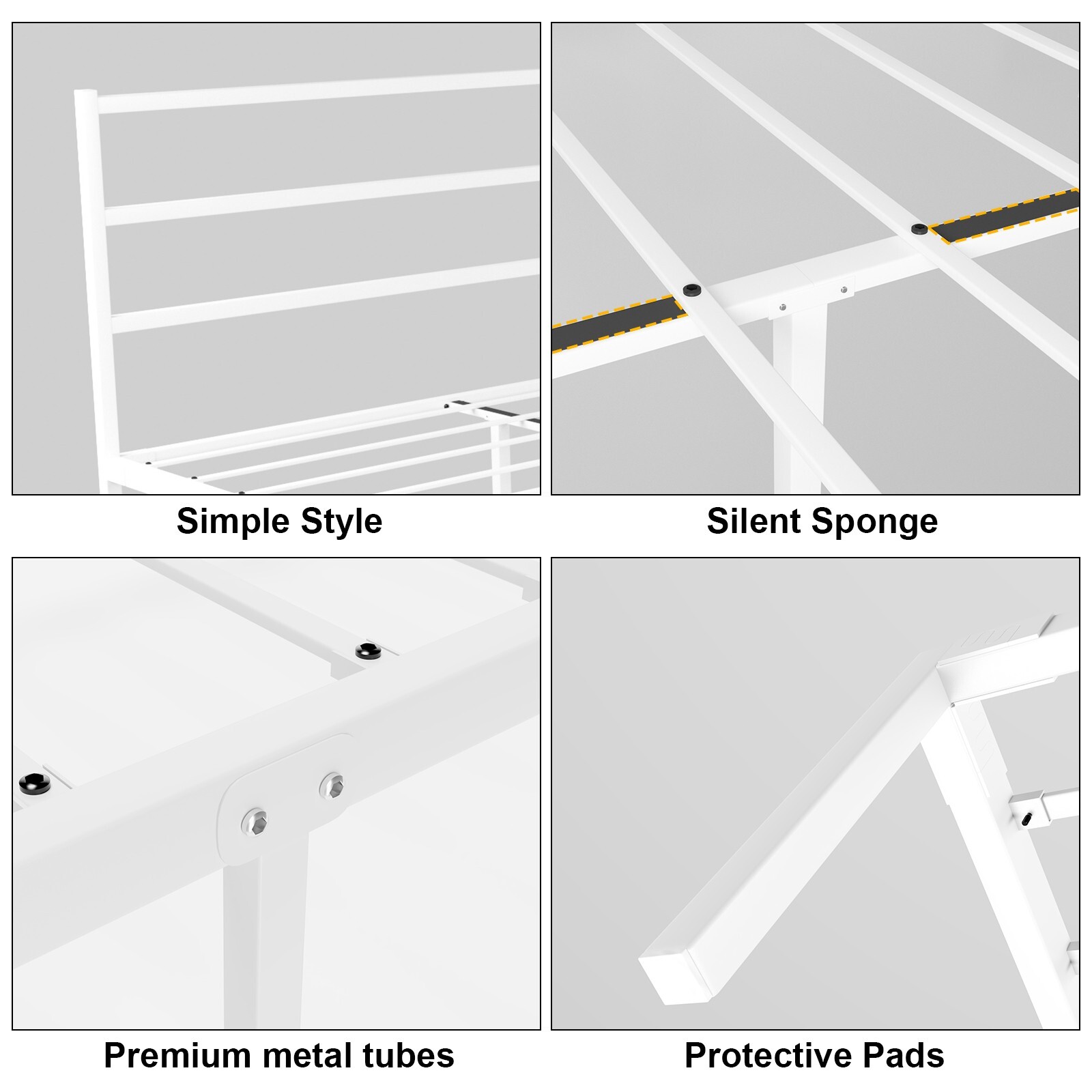 Simple Style

Silent Sponge

Premium metal tubes

Protective Pads