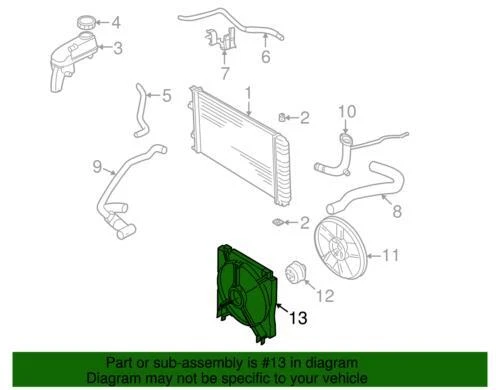 4
3
7
6
5
1
2
10
9
8
2
11
12
13

Part or sub-assembly is #13 in diagram
Diagram may not be specific to your vehicle