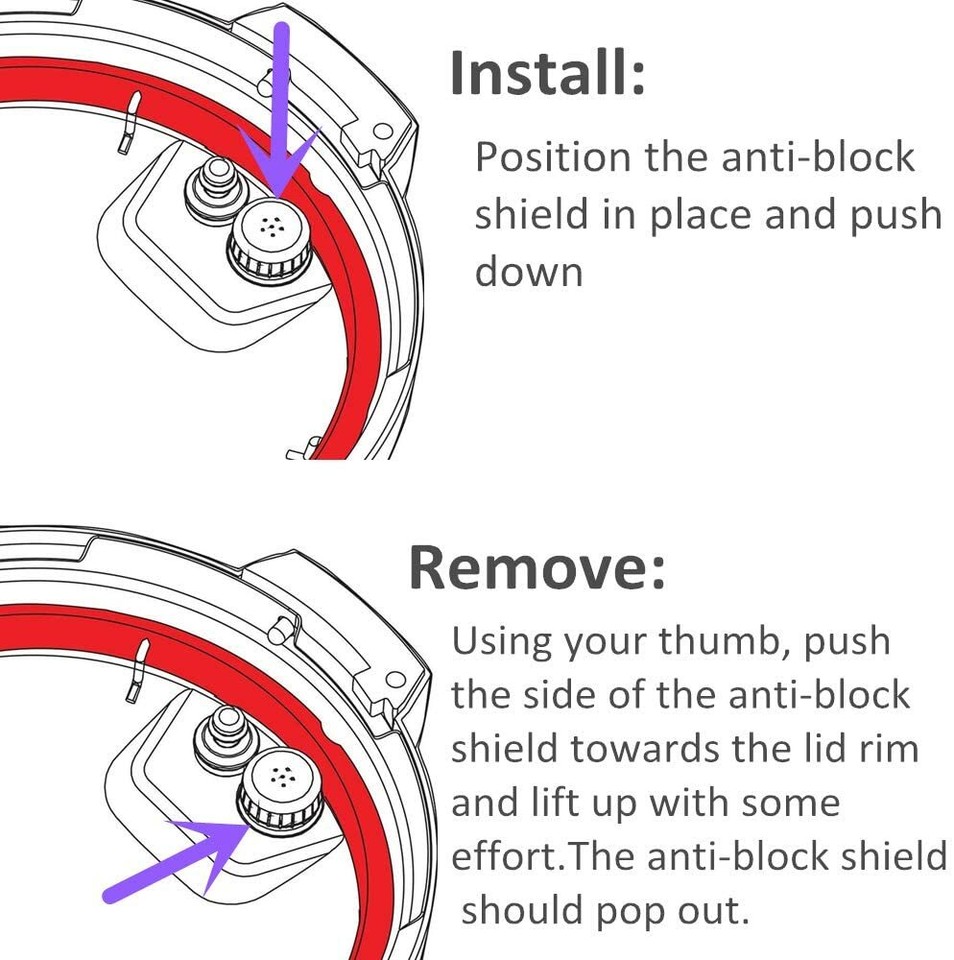 Install:

Position the anti-block shield in place and push down

Remove:

Using your thumb, push the side of the anti-block shield towards the lid rim and lift up with some effort.The anti-block shield should pop out.