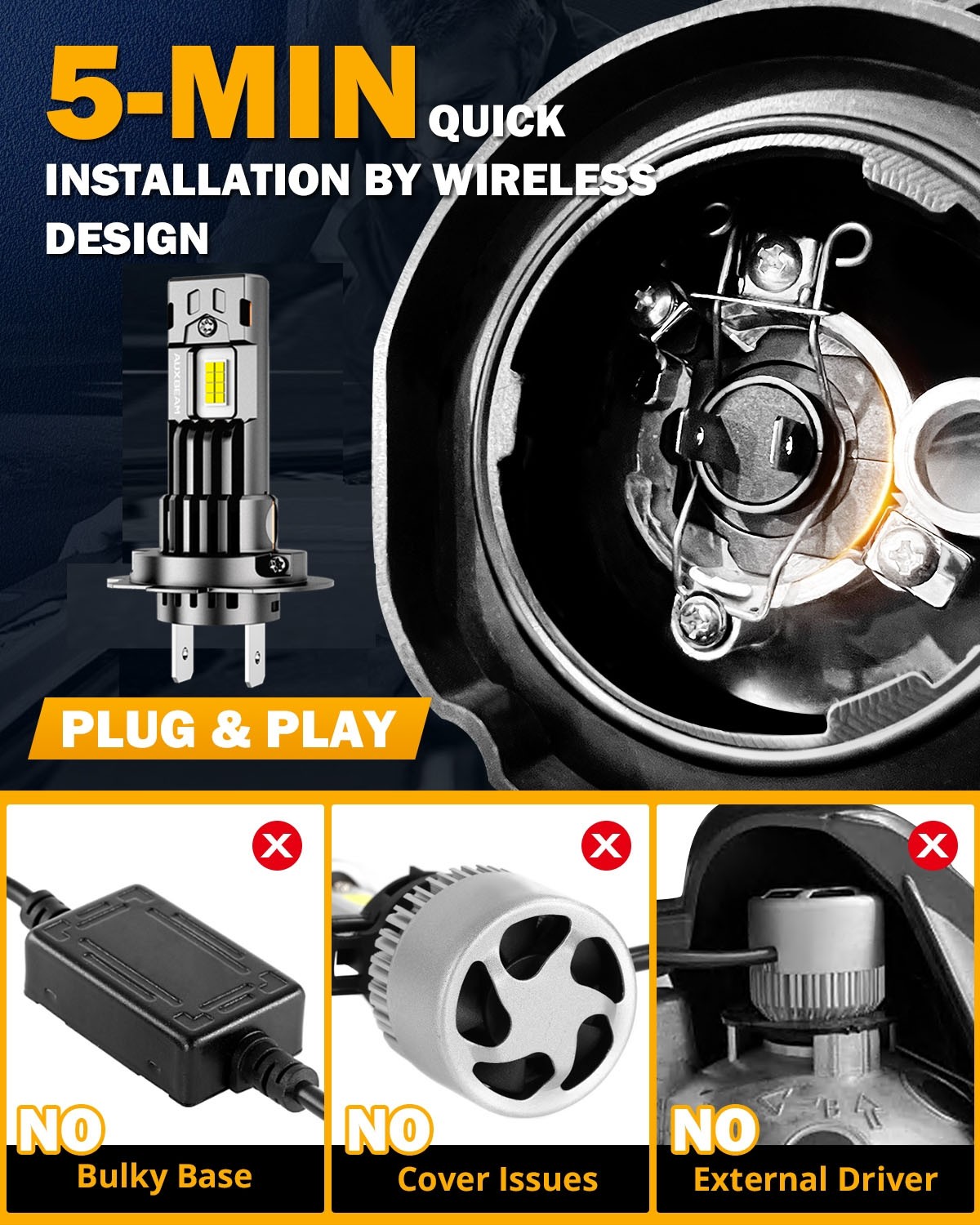 5-MIN QUICK INSTALLATION BY WIRELESS DESIGN

AUXBEAM

PLUG & PLAY

NO
Bulky Base

NO
Cover Issues

NO
External Driver