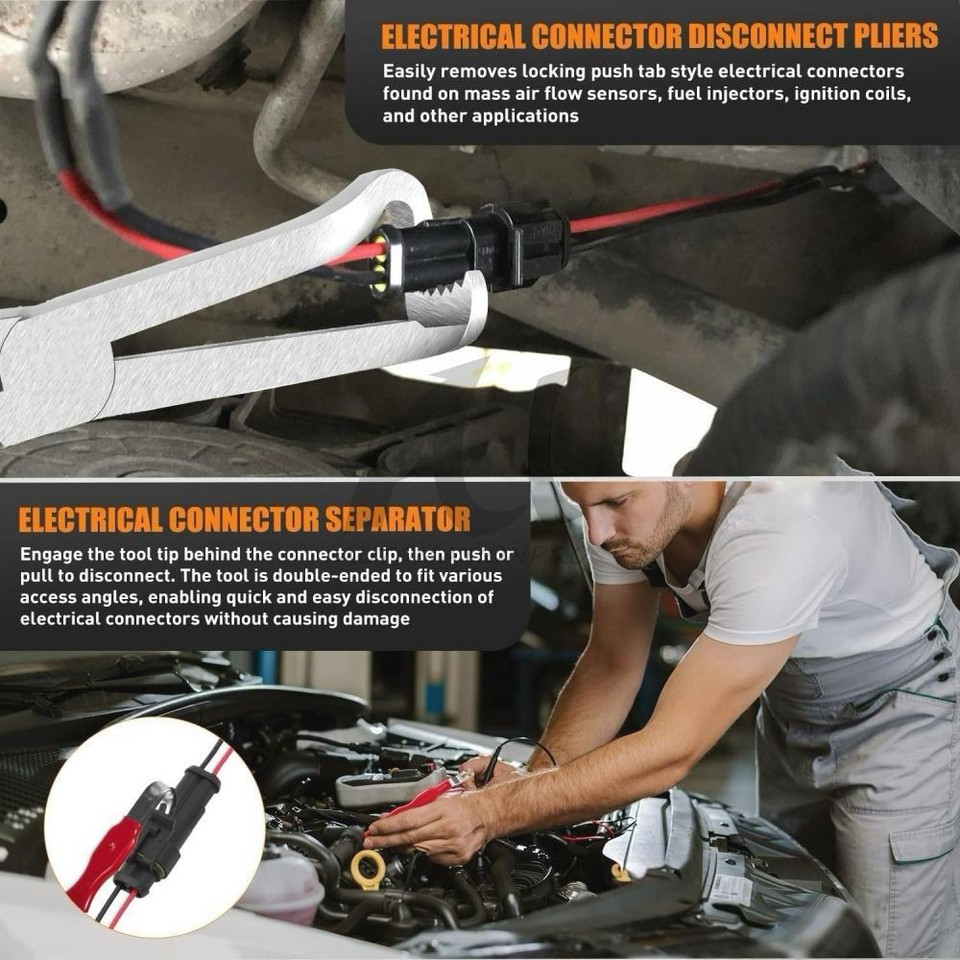 ELECTRICAL CONNECTOR DISCONNECT PLIERS

Easily removes locking push tab style electrical connectors found on mass air flow sensors, fuel injectors, ignition coils, and other applications

ELECTRICAL CONNECTOR SEPARATOR

Engage the tool tip behind the connector clip, then push or pull to disconnect. The tool is double-ended to fit various access angles, enabling quick and easy disconnection of electrical connectors without causing damage