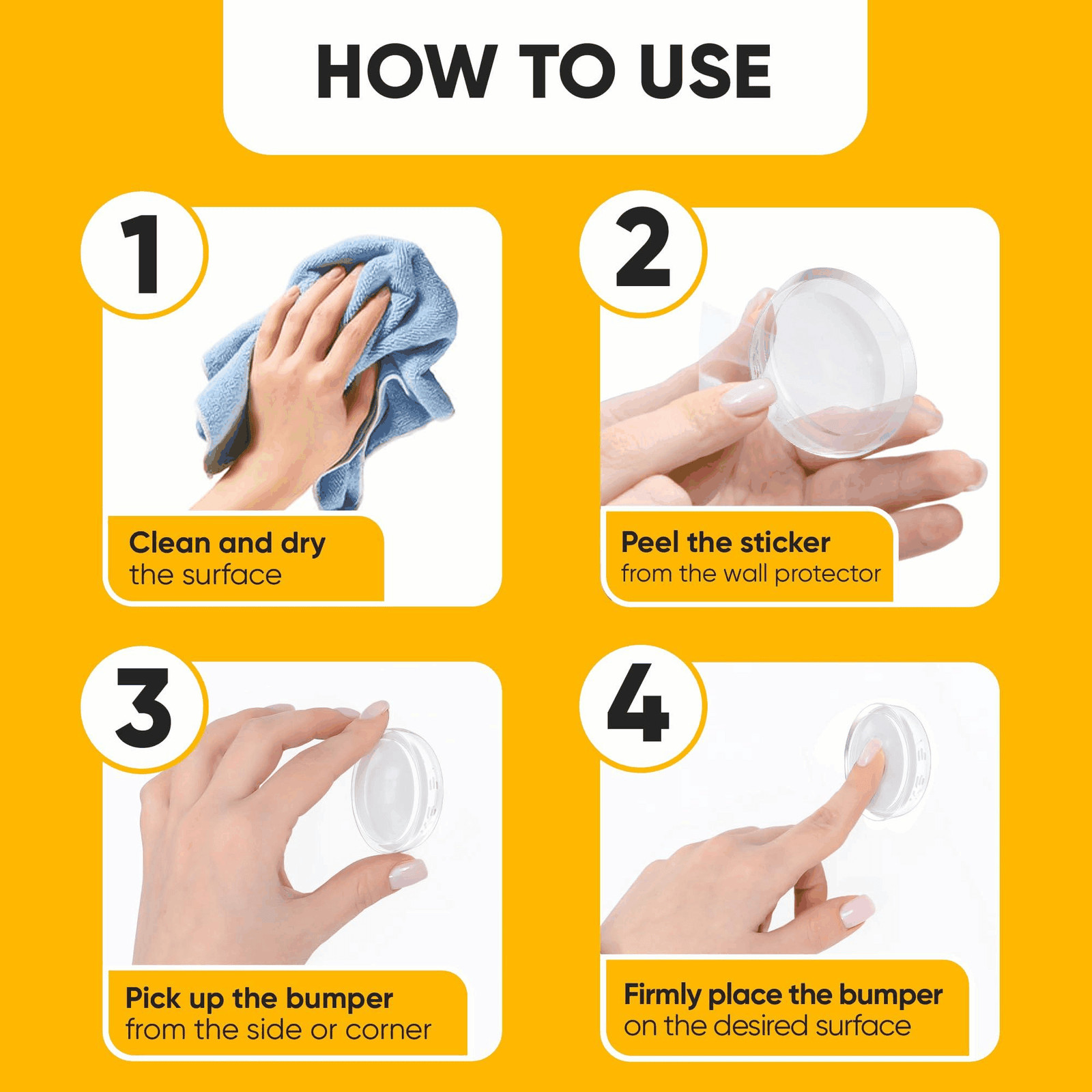 HOW TO USE

1

Clean and dry
the surface

2

Peel the sticker
from the wall protector

3

Pick up the bumper
from the side or corner

4

Firmly place the bumper
on the desired surface