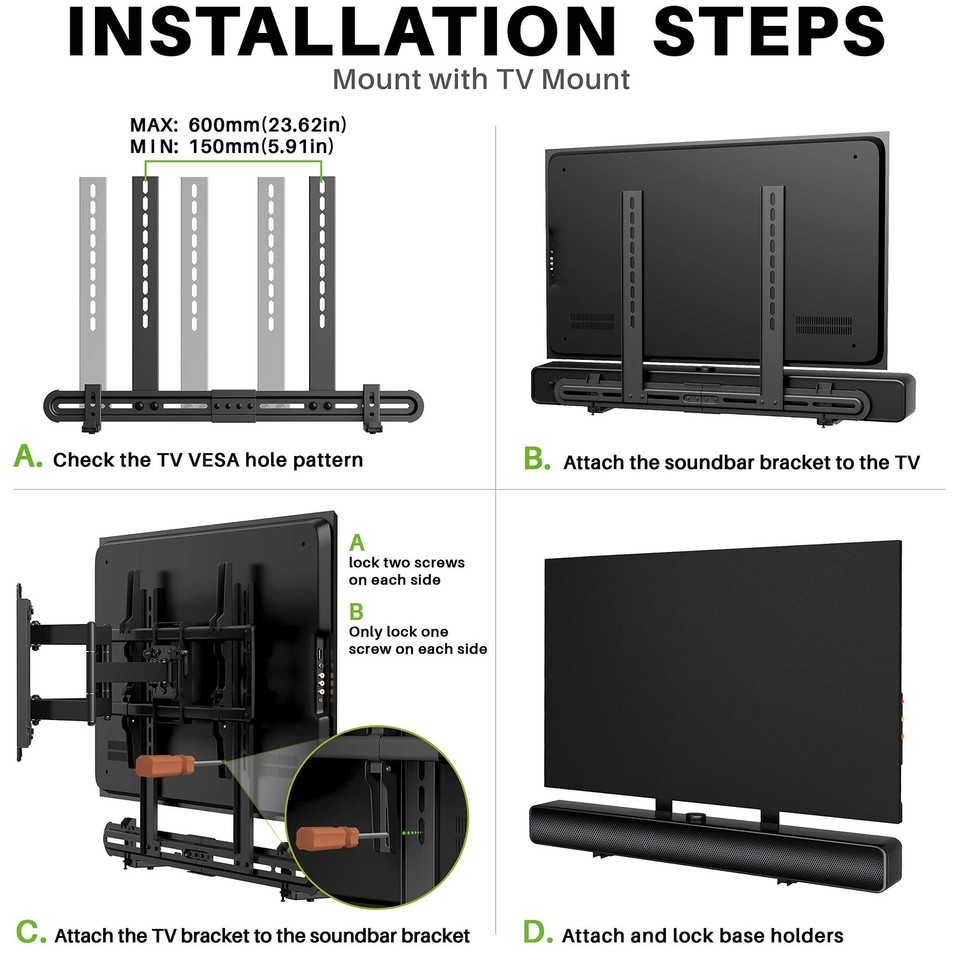 INSTALLATION STEPS
Mount with TV Mount

MAX: 600mm(23.62in)
MIN: 150mm(5.91in)

A. Check the TV VESA hole pattern

B. Attach the soundbar bracket to the TV

A
lock two screws on each side
B
Only lock one screw on each side

C. Attach the TV bracket to the soundbar bracket

D. Attach and lock base holders