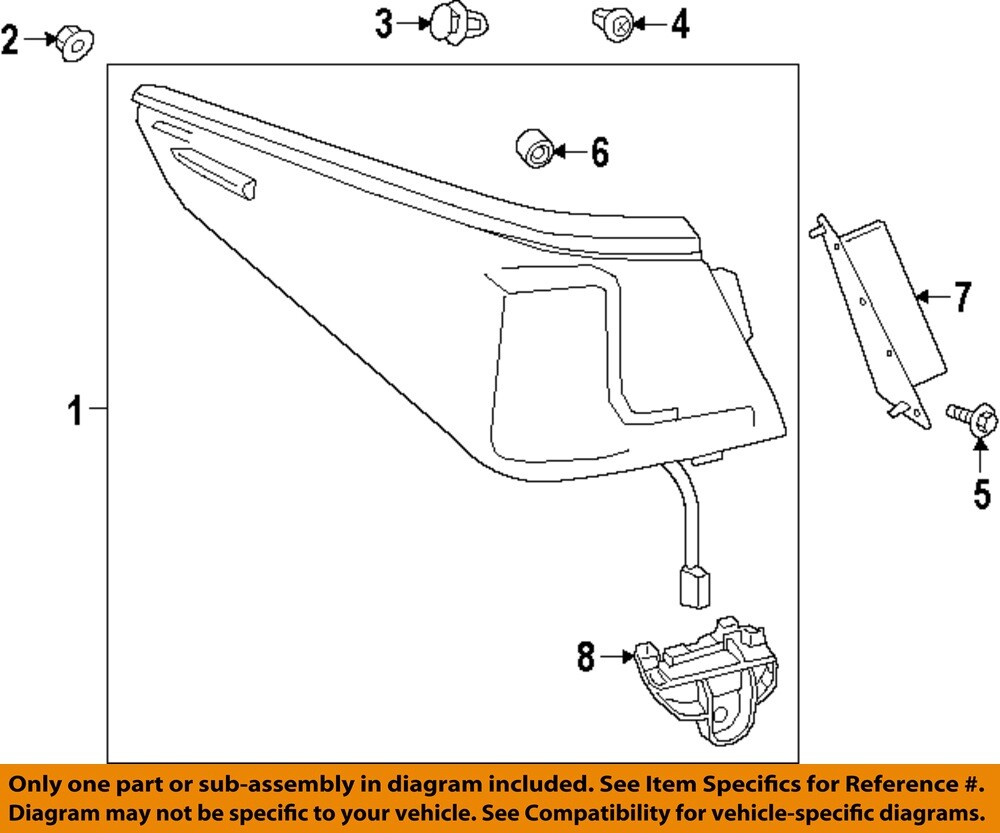 2
3
4
6
7
1
5
8

Only one part or sub-assembly in diagram included. See Item Specifics for Reference #.
Diagram may not be specific to your vehicle. See Compatibility for vehicle-specific diagrams.