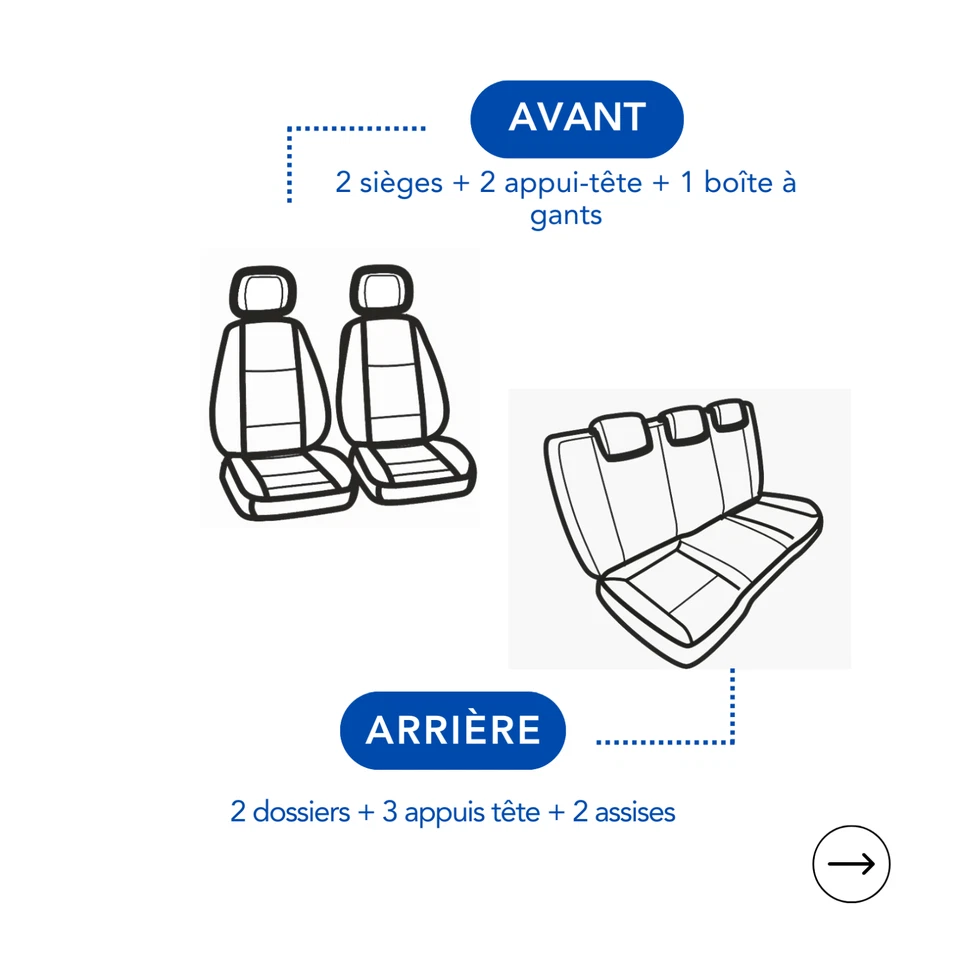 AVANT

2 sièges + 2 appui-tête + 1 boîte à gants

ARRIÈRE

2 dossiers + 3 appuis tête + 2 assises