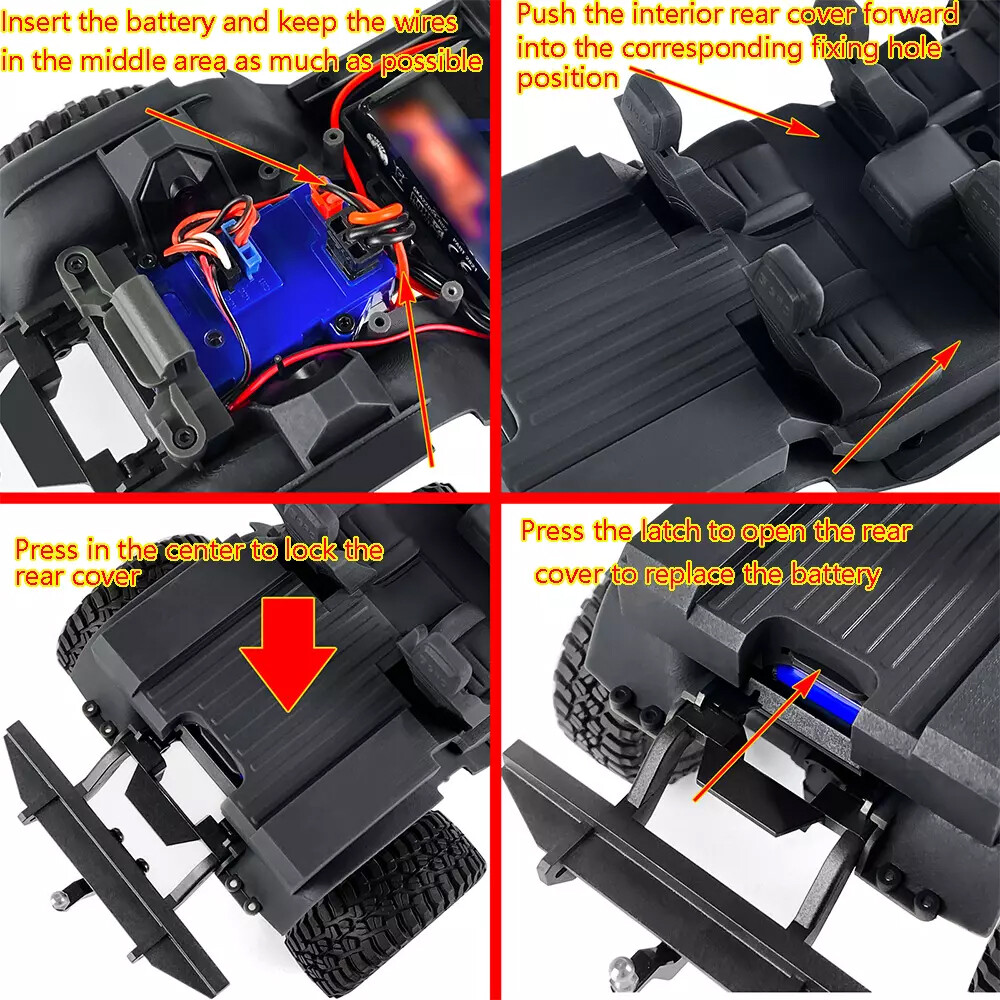 Insert the battery and keep the wires in the middle area as much as possible

Push the interior rear cover forward into the corresponding fixing hole position

Press in the center to lock the rear cover

Press the latch to open the rear cover to replace the battery