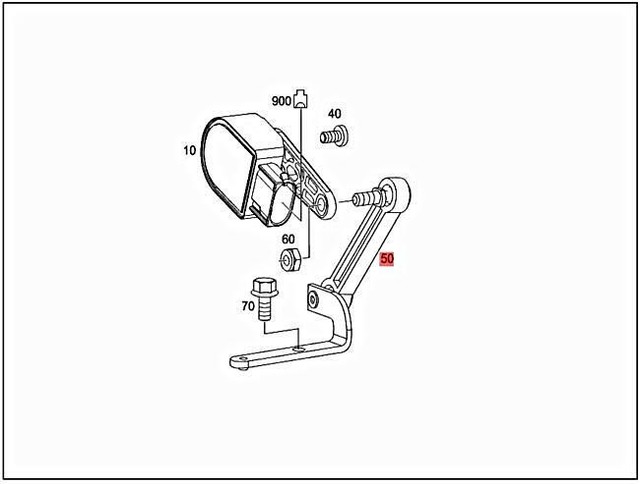 900
40
10
60
50
70