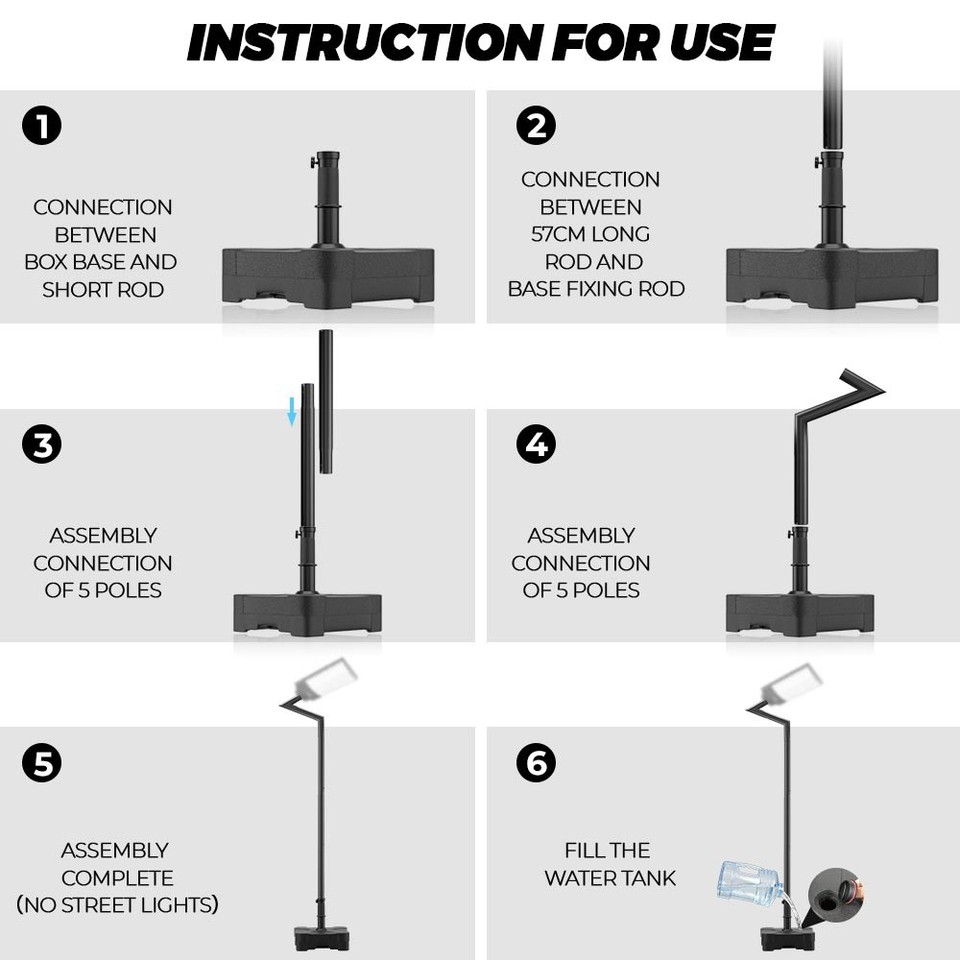 INSTRUCTION FOR USE

1

CONNECTION BETWEEN BOX BASE AND SHORT ROD

2

CONNECTION BETWEEN 57CM LONG ROD AND BASE FIXING ROD

3

ASSEMBLY CONNECTION OF 5 POLES

4

ASSEMBLY CONNECTION OF 5 POLES

5

ASSEMBLY COMPLETE (NO STREET LIGHTS)

6

FILL THE WATER TANK