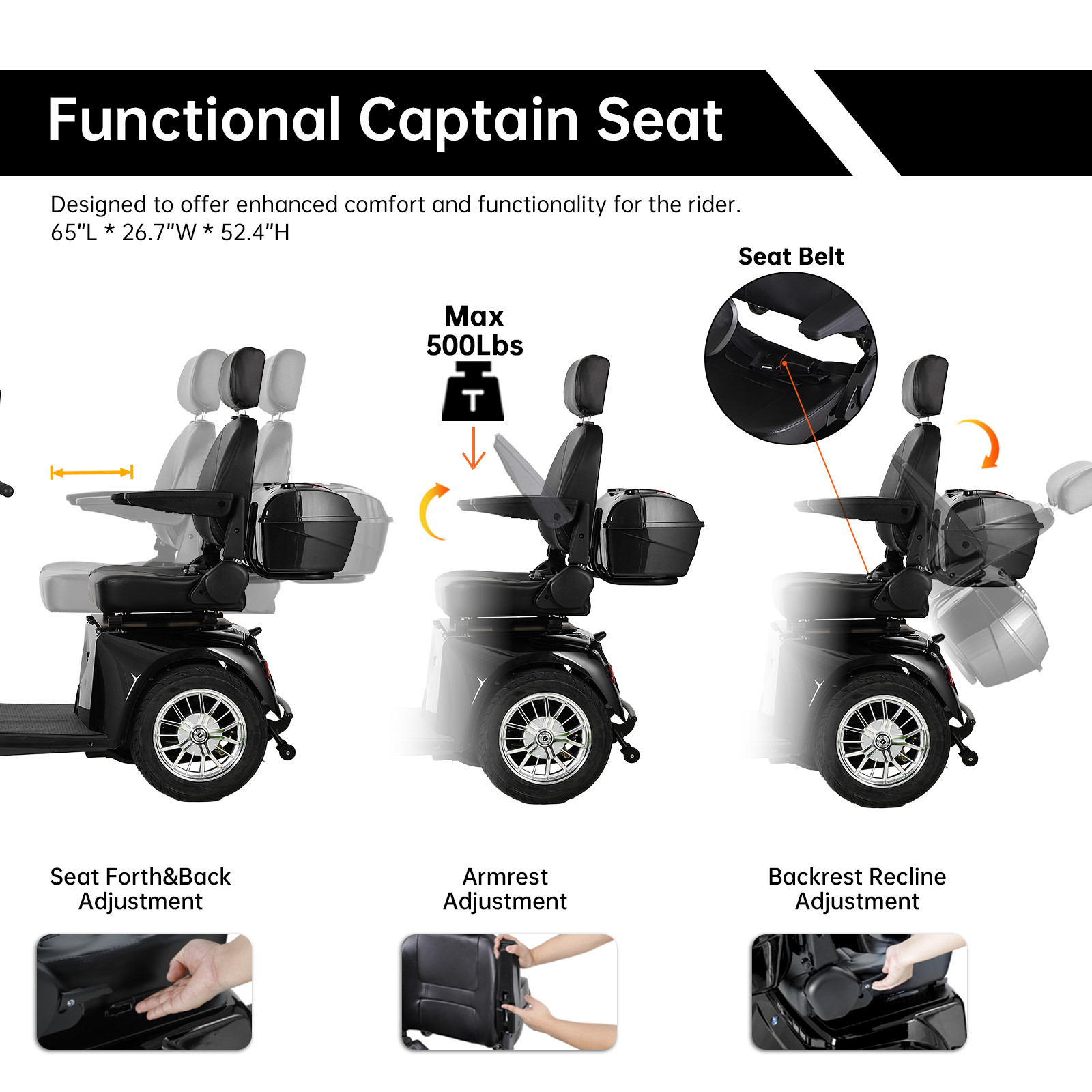 Functional Captain Seat

Designed to offer enhanced comfort and functionality for the rider.
65"L * 26.7"W * 52.4"H

Seat Belt

Max
500Lbs

T

Seat Forth&Back
Adjustment

Armrest
Adjustment

Backrest Recline
Adjustment