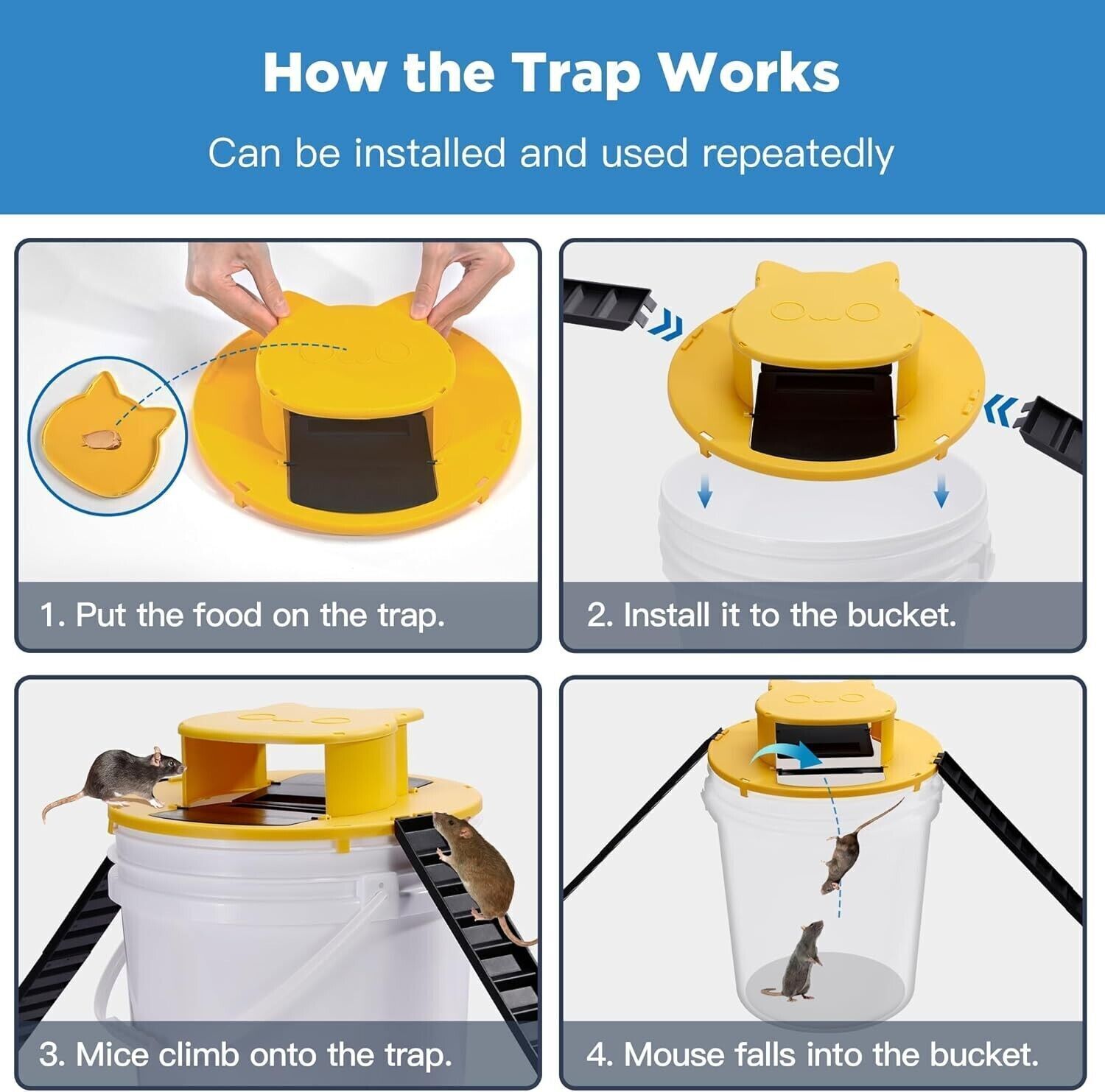 How the Trap Works

Can be installed and used repeatedly

1. Put the food on the trap.

2. Install it to the bucket.

3. Mice climb onto the trap.

4. Mouse falls into the bucket.